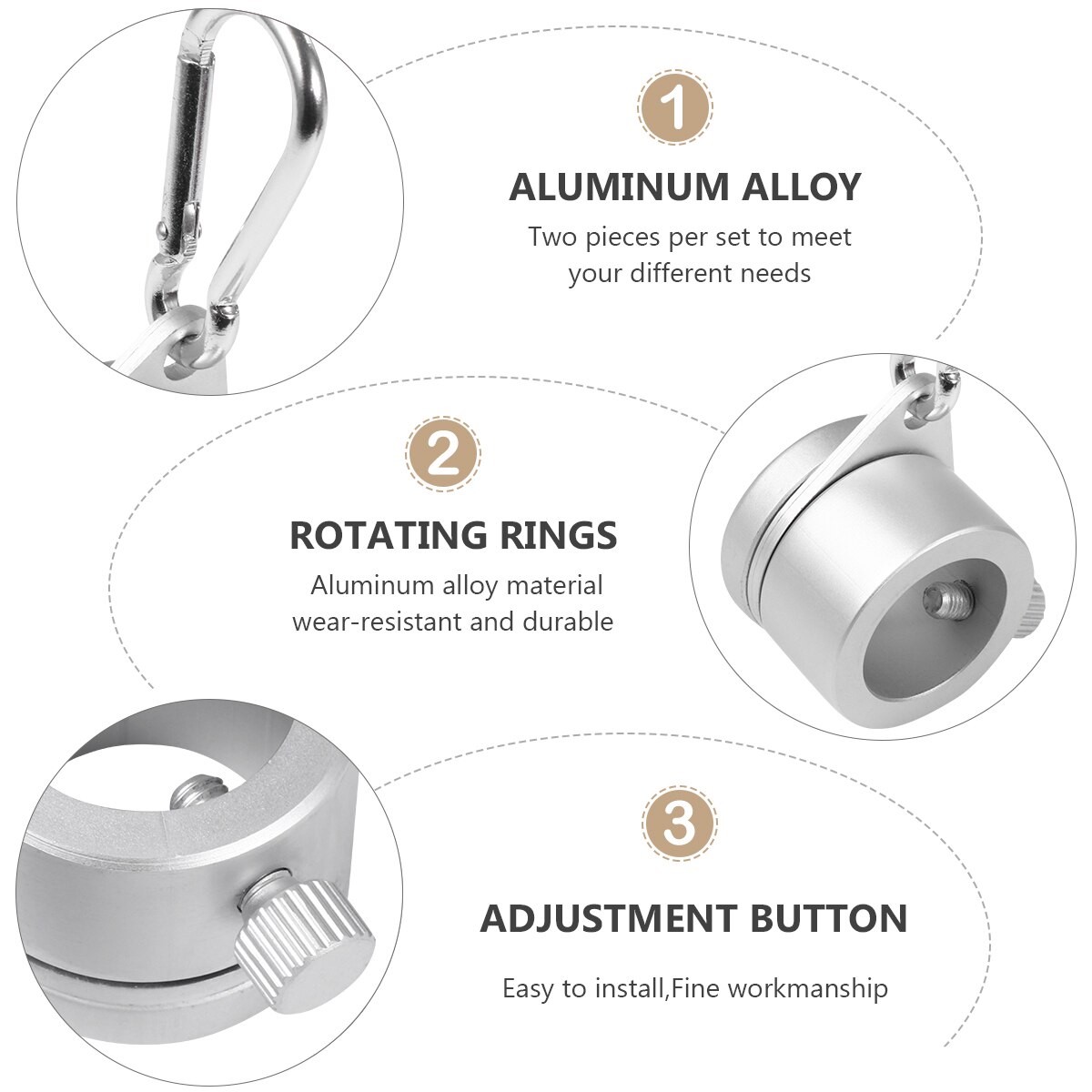 1

ALUMINUM ALLOY

Two pieces per set to meet your different needs

2

ROTATING RINGS

Aluminum alloy material wear-resistant and durable

3

ADJUSTMENT BUTTON

Easy to install,Fine workmanship