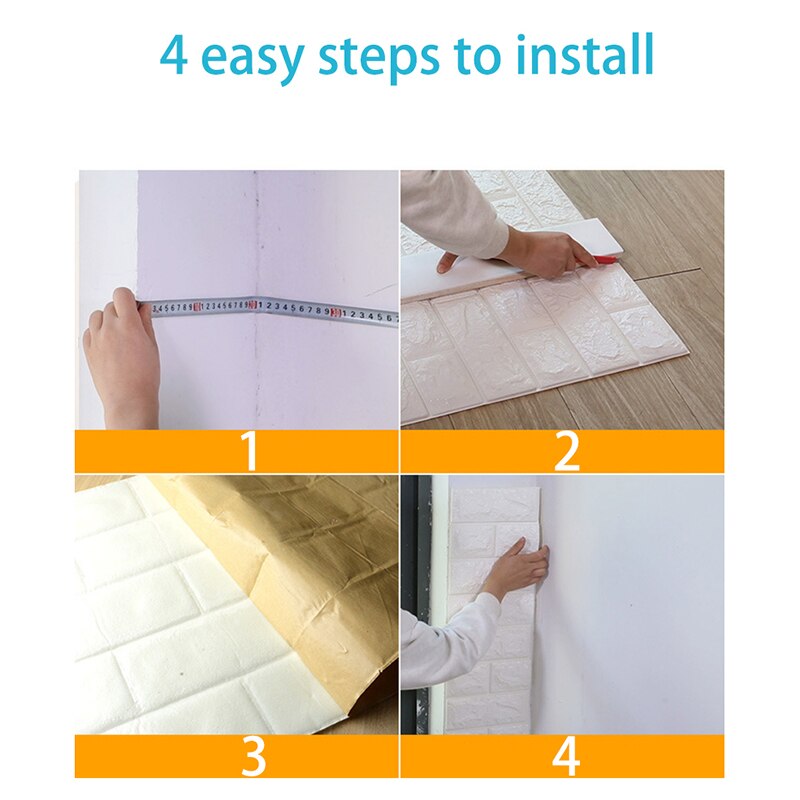 4 easy steps to install

1

2

3

4