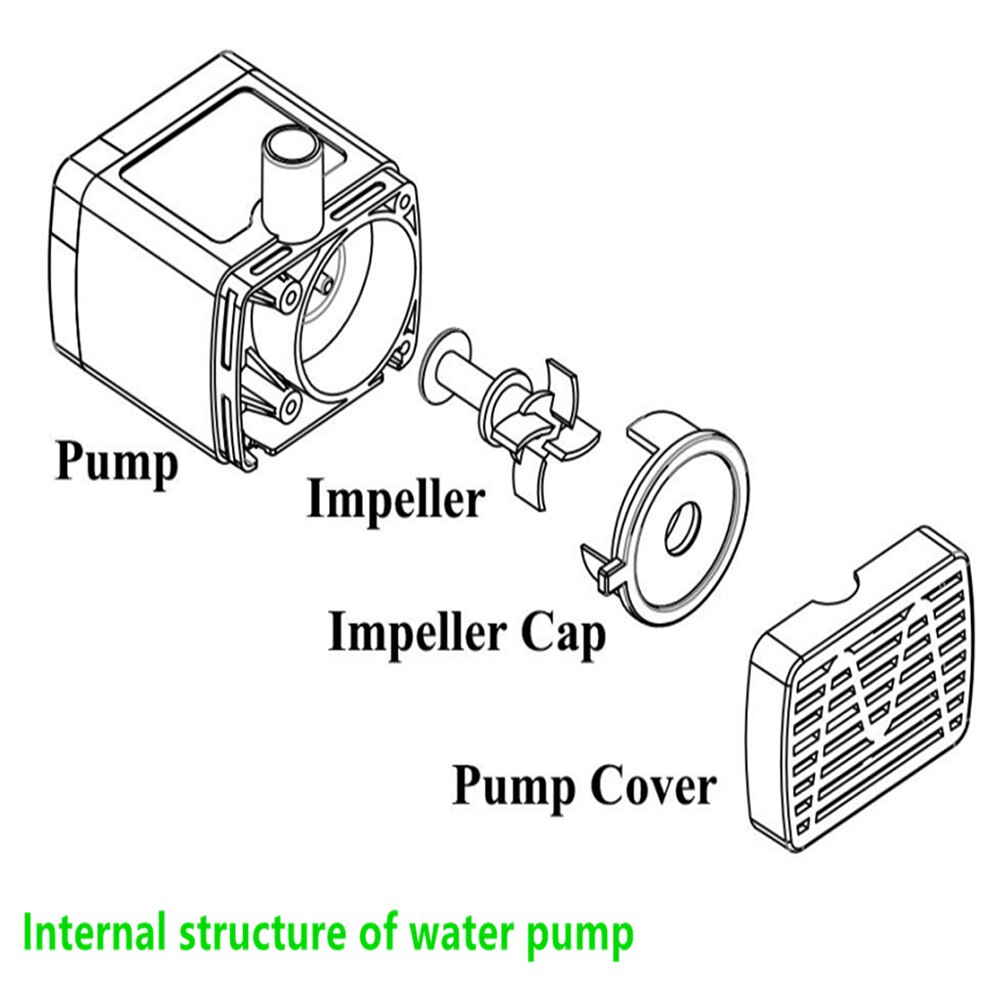 Pump

Impeller

Impeller Cap

Pump Cover

Internal structure of water pump