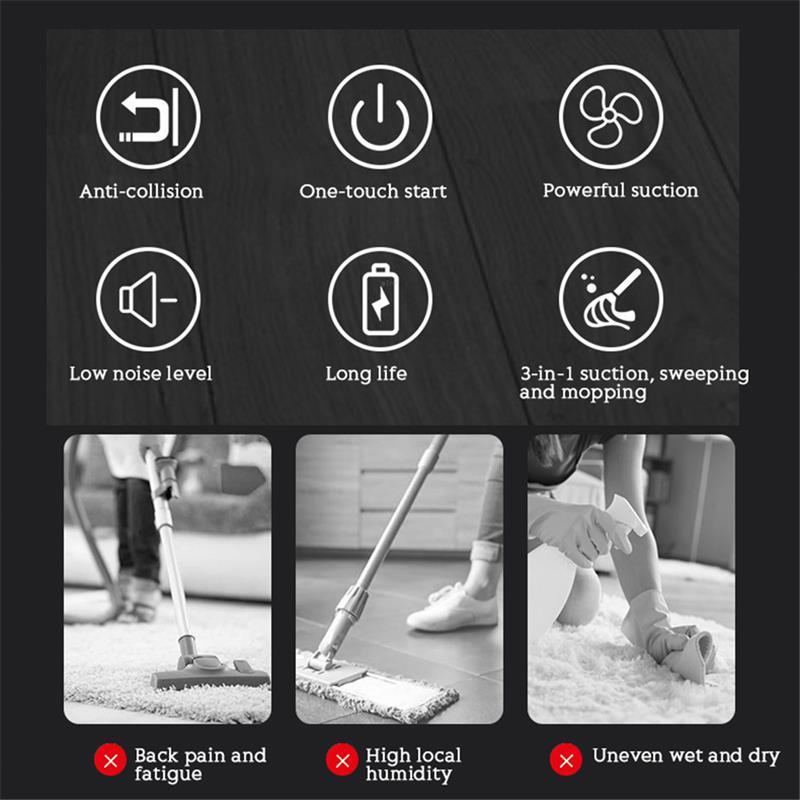 Anti-collision

One-touch start

Powerful suction

Low noise level

Long life

3-in-1 suction, sweeping and mopping

Back pain and fatigue

High local humidity

Uneven wet and dry