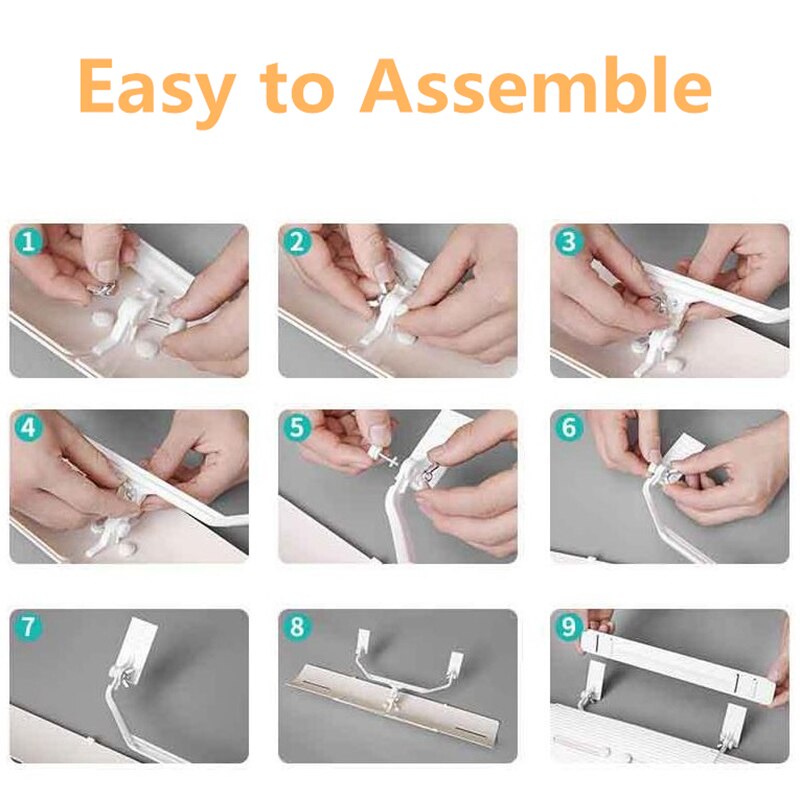 Easy to Assemble

1

2

3

4

5

6

7

8

9