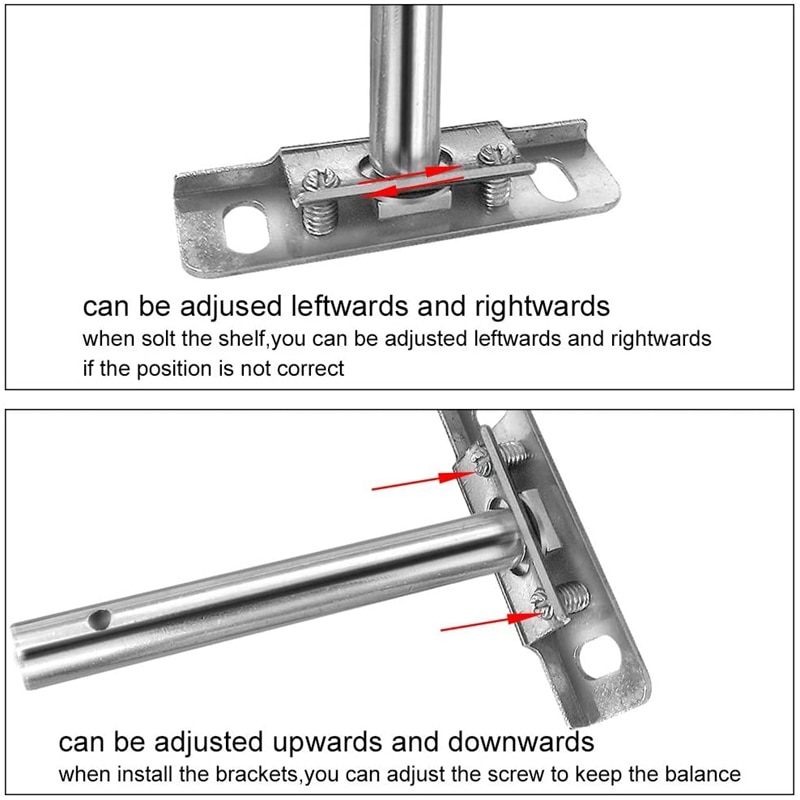 can be adjused leftwards and rightwards
when solt the shelf,you can be adjusted leftwards and rightwards if the position is not correct

can be adjusted upwards and downwards
when install the brackets,you can adjust the screw to keep the balance