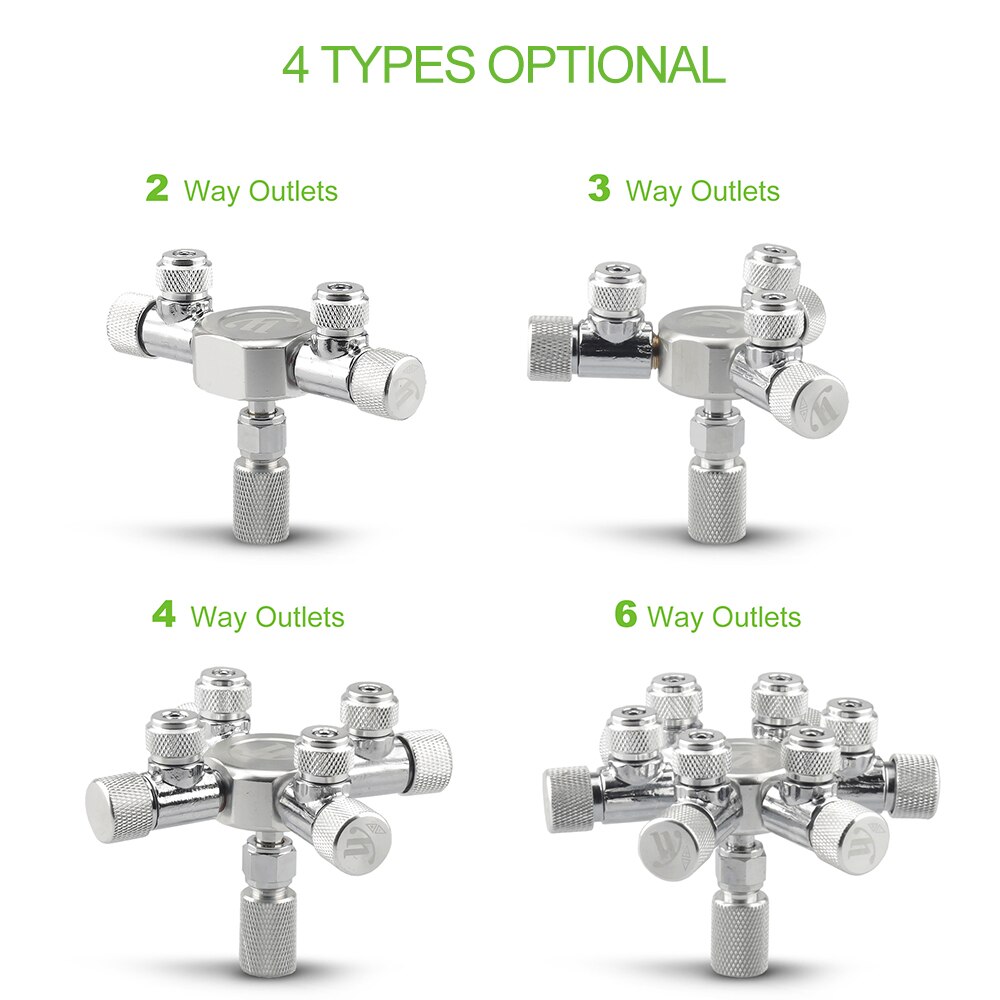 4 TYPES OPTIONAL

2 Way Outlets

3 Way Outlets

4 Way Outlets

6 Way Outlets