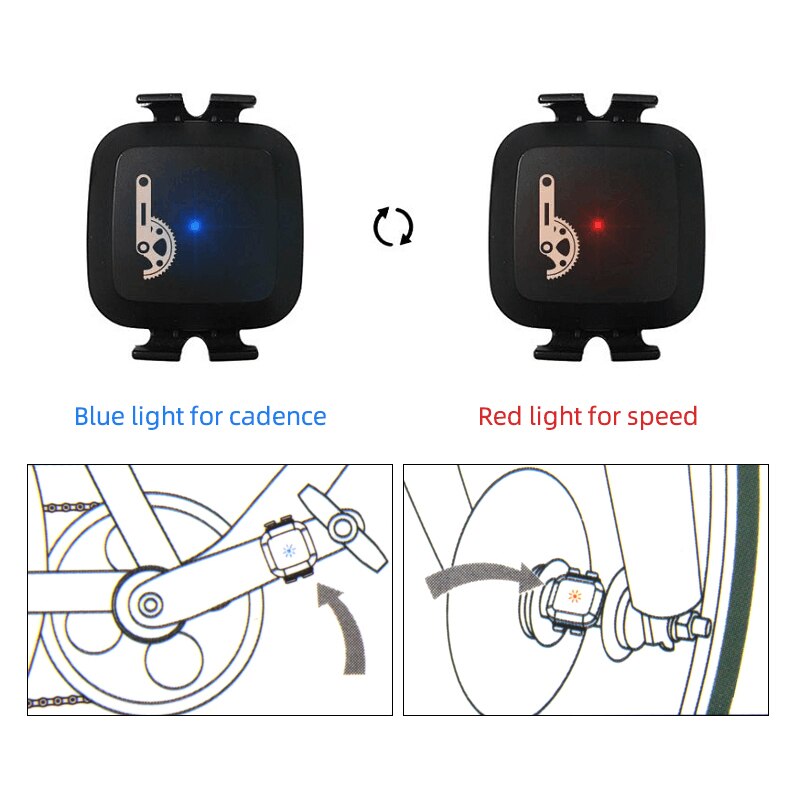 Blue light for cadence

Red light for speed