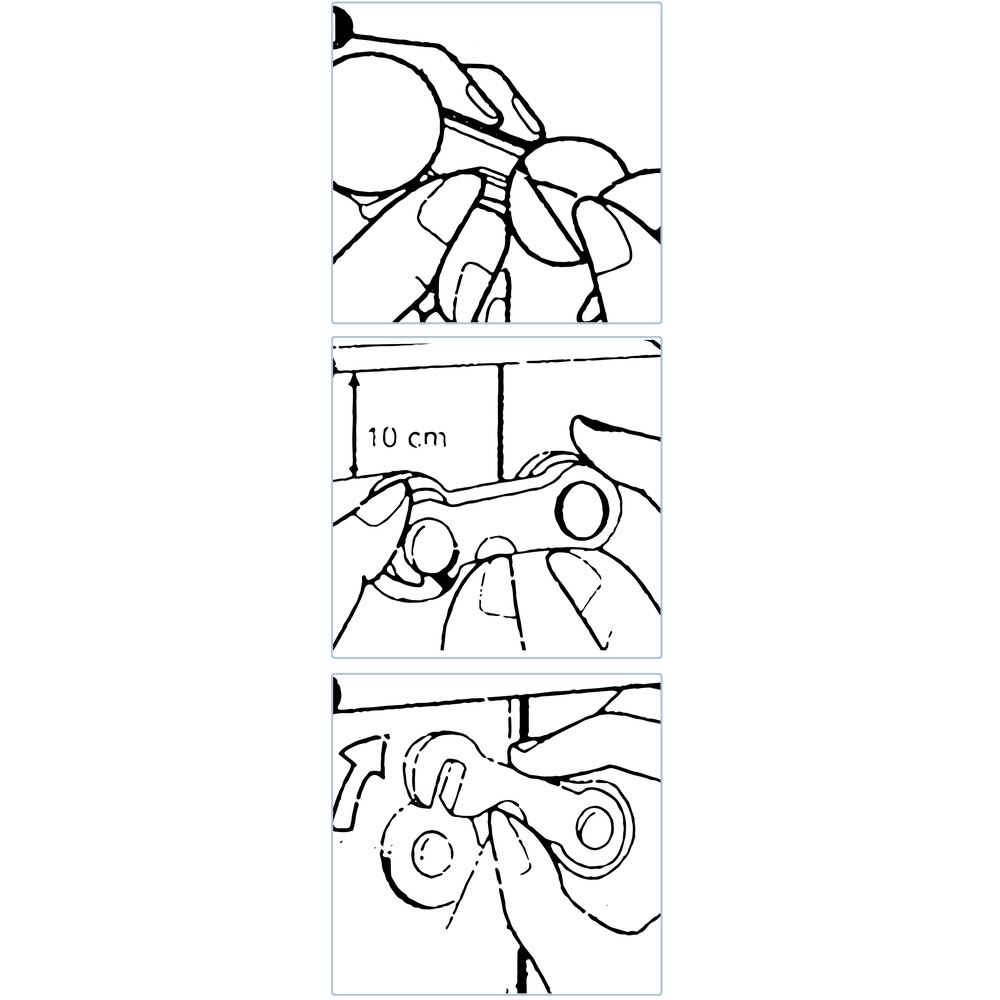 10 cm