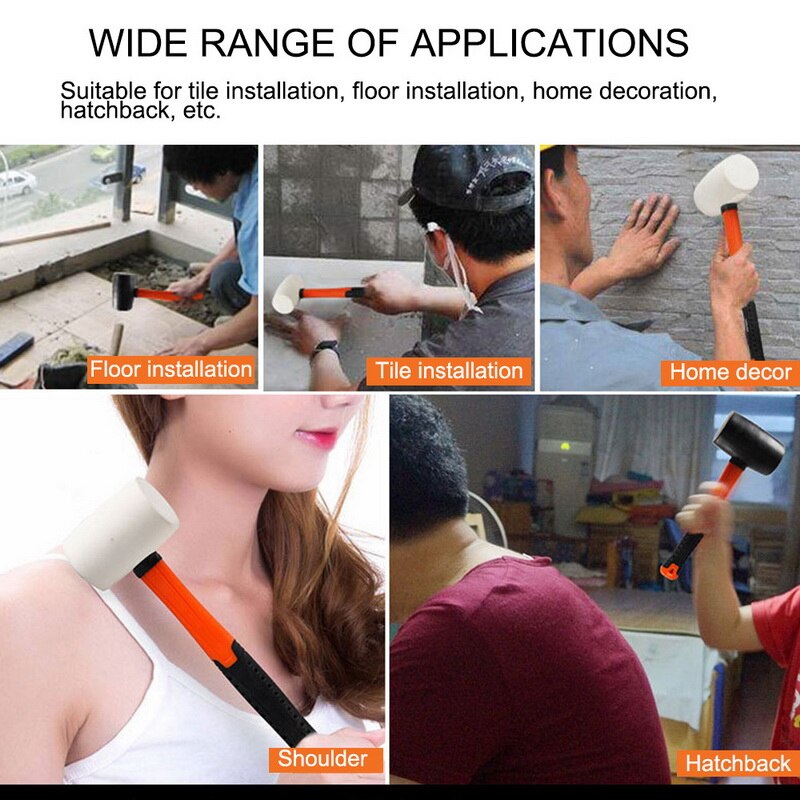 WIDE RANGE OF APPLICATIONS

Suitable for tile installation, floor installation, home decoration, hatchback, etc.

Floor installation

Tile installation

Home decor

Shoulder

Hatchback