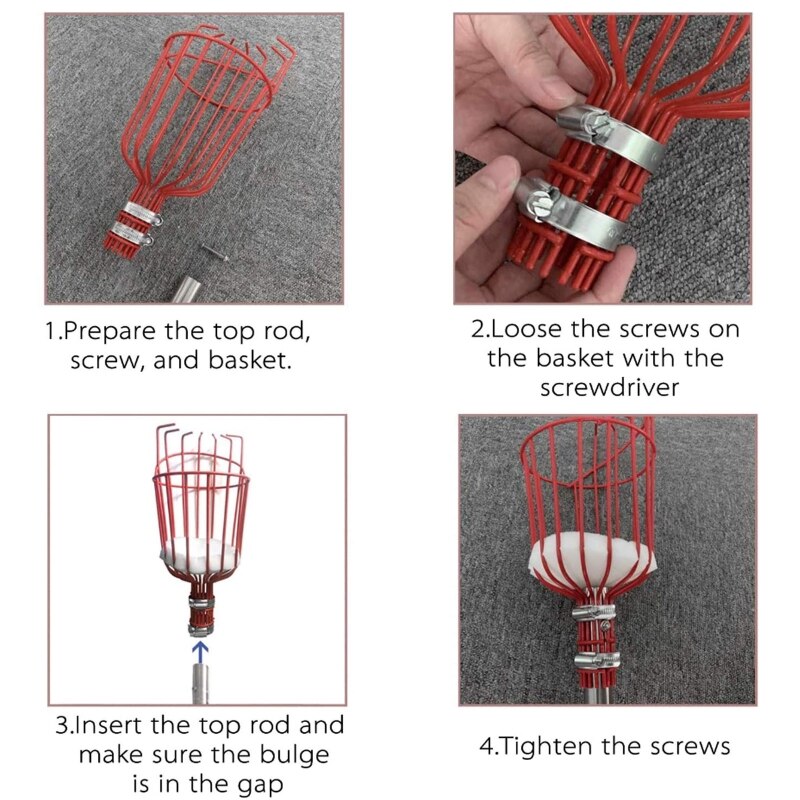 1.Prepare the top rod, screw, and basket.

2.Loose the screws on the basket with the screwdriver

3.Insert the top rod and make sure the bulge is in the gap

4.Tighten the screws