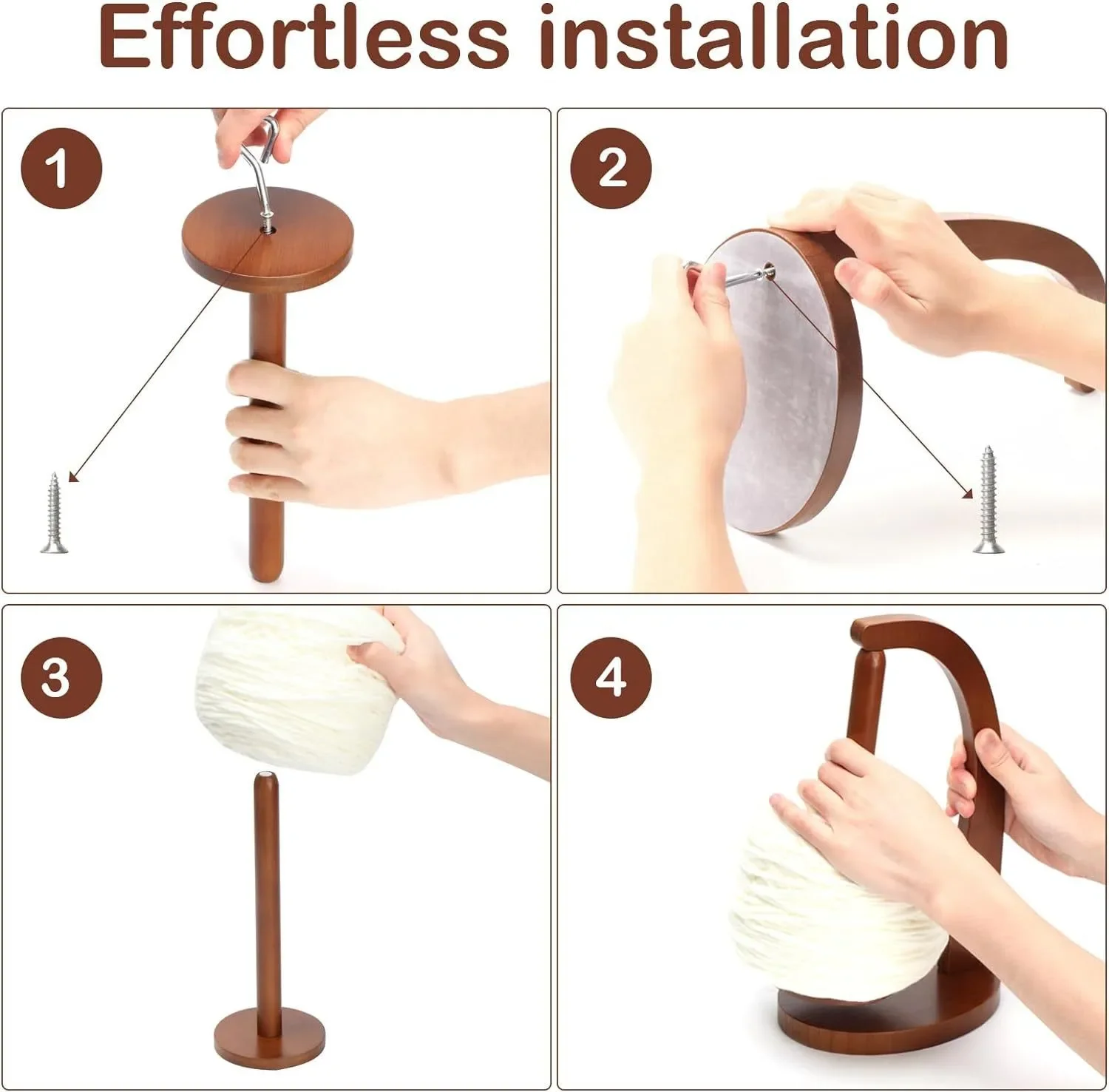 Effortless installation

1

2

3

4