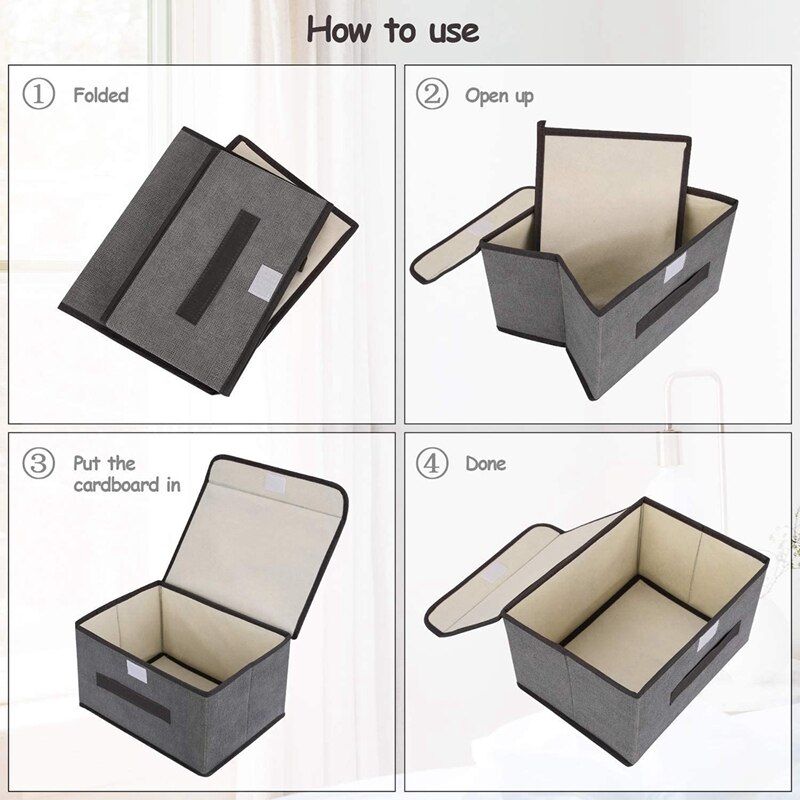 How to use

① Folded

② Open up

③ Put the cardboard in

④ Done