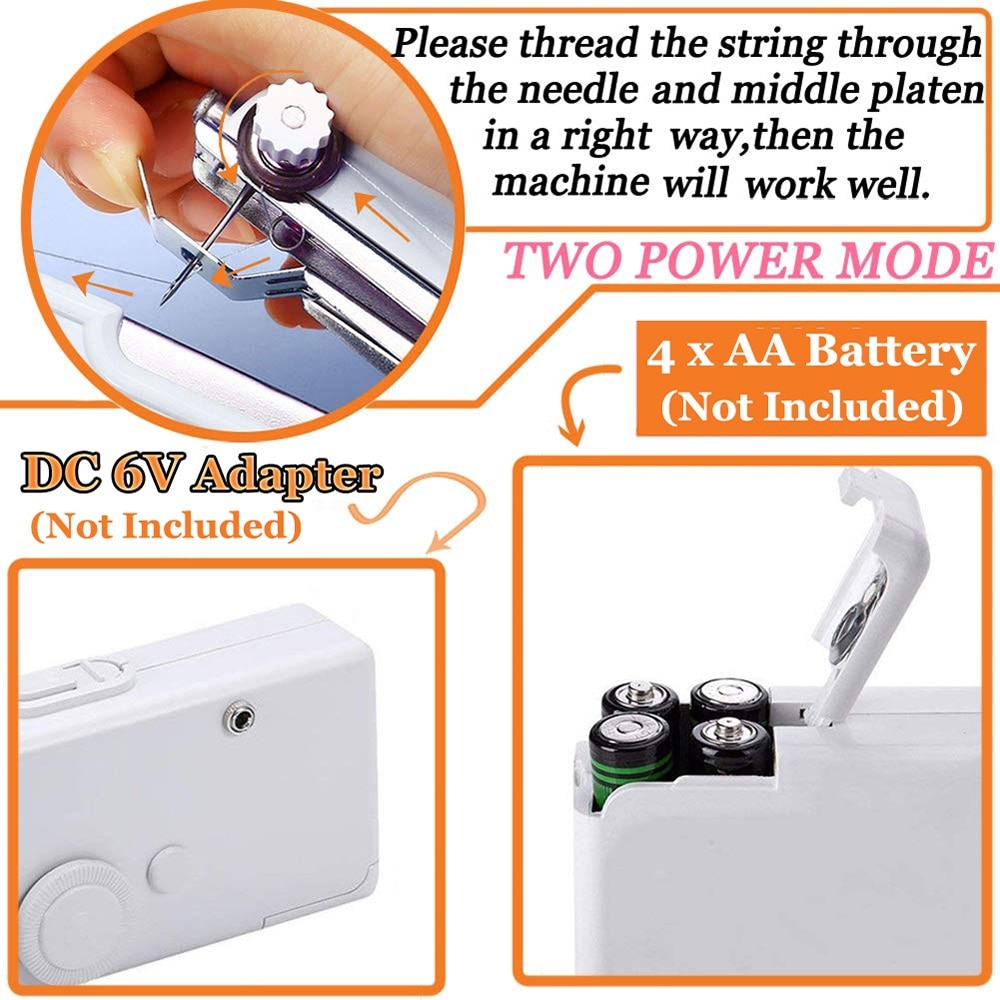 Please thread the string through the needle and middle platen in a right way,then the machine will work well.

TWO POWER MODE

4 x AA Battery
(Not Included)

DC 6V Adapter
(Not Included)