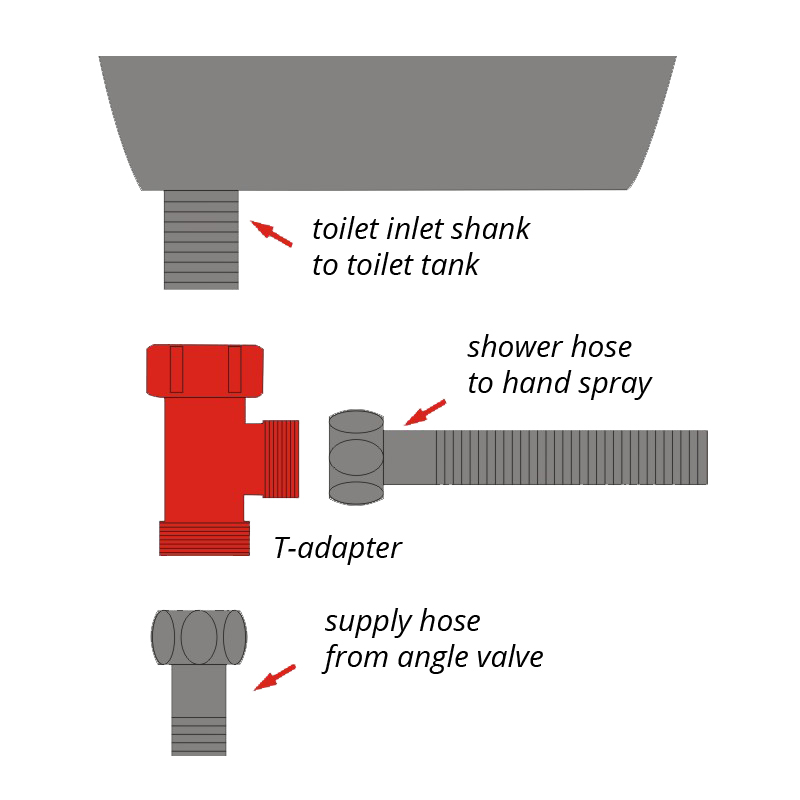 toilet inlet shank
to toilet tank

shower hose
to hand spray

T-adapter

supply hose
from angle valve