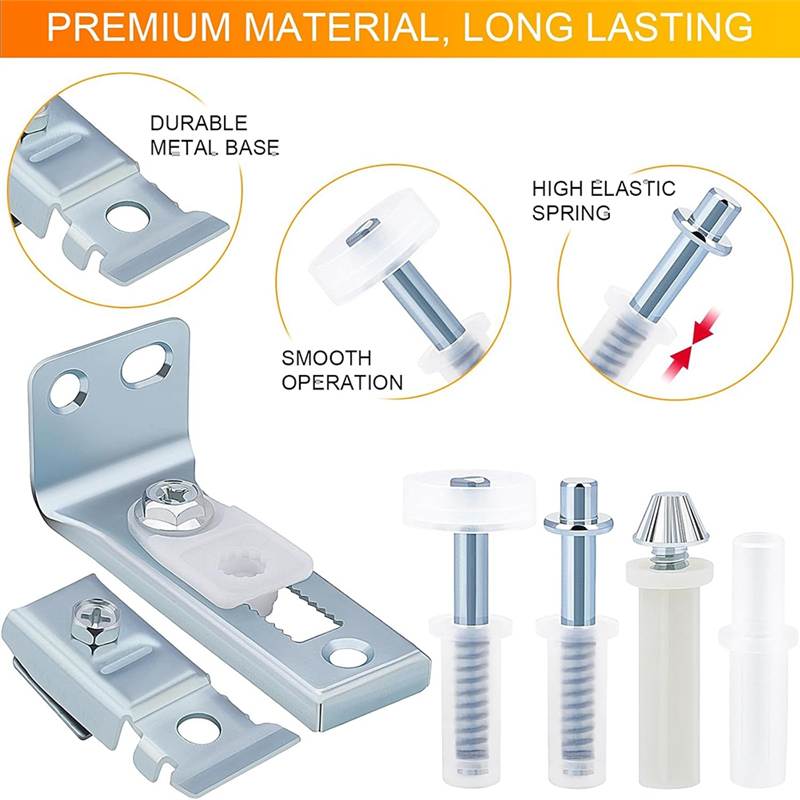 PREMIUM MATERIAL, LONG LASTING

DURABLE METAL BASE

HIGH ELASTIC SPRING

SMOOTH OPERATION