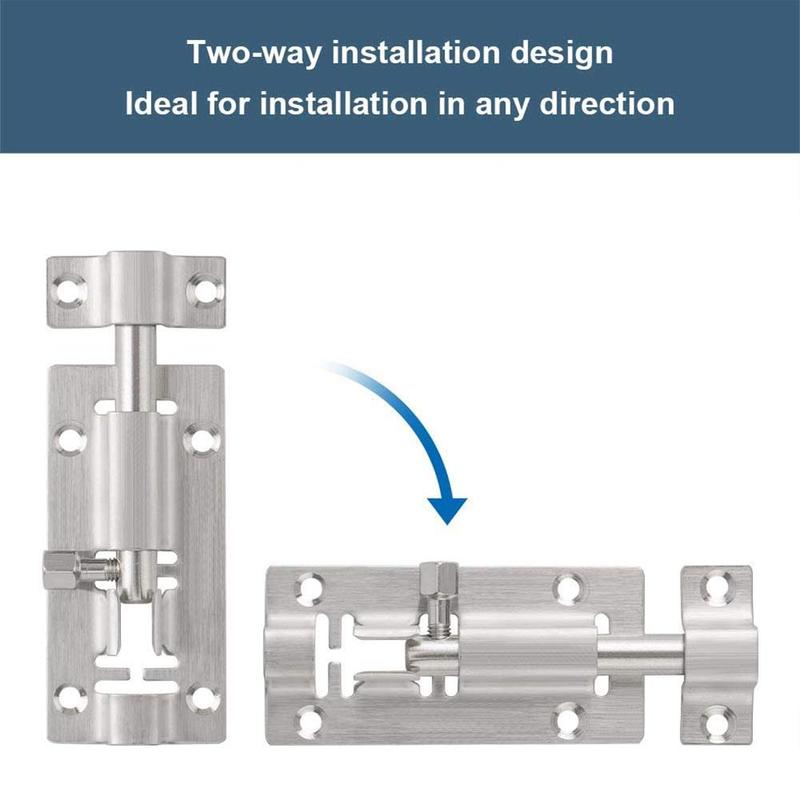 Two-way installation design
Ideal for installation in any direction