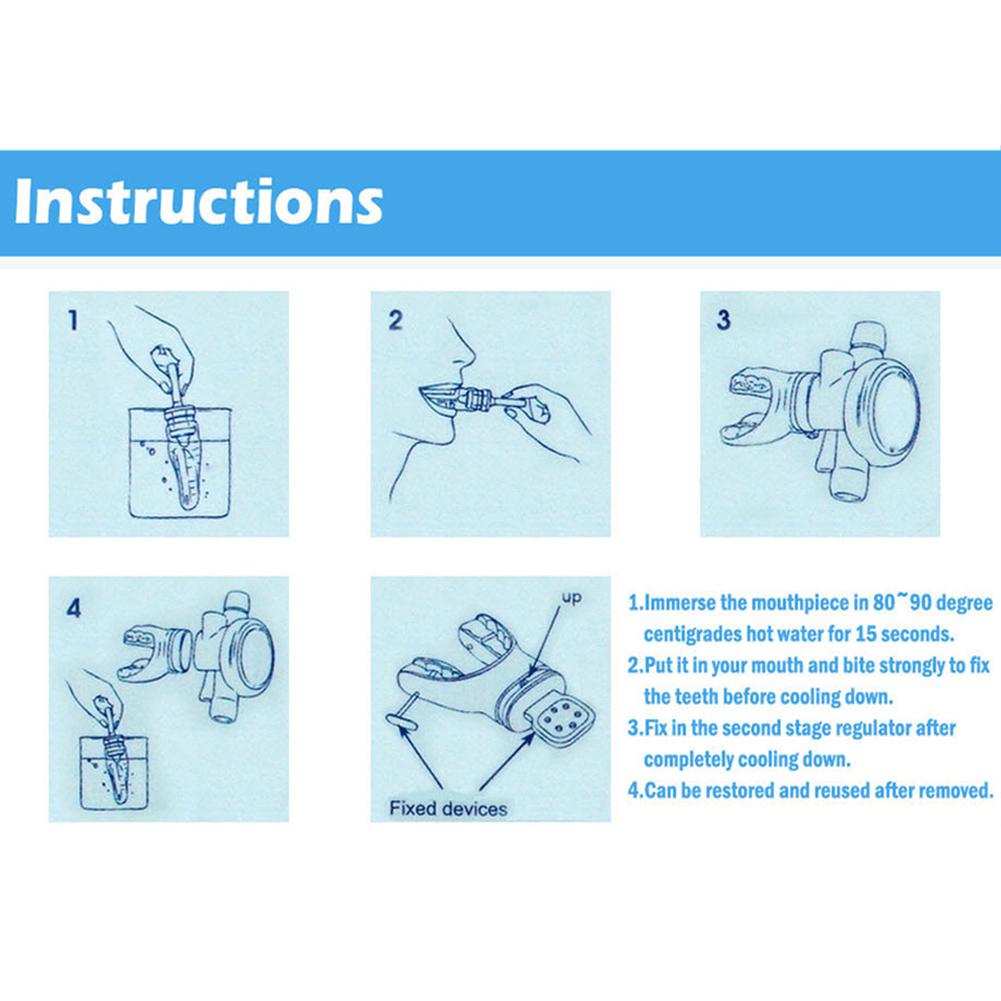 Instructions

1

2

3

4

up

Fixed devices

1.Immerse the mouthpiece in 80~90 degree centigrades hot water for 15 seconds.
2.Put it in your mouth and bite strongly to fix the teeth before cooling down.
3.Fix in the second stage regulator after completely cooling down.
4.Can be restored and reused after removed.