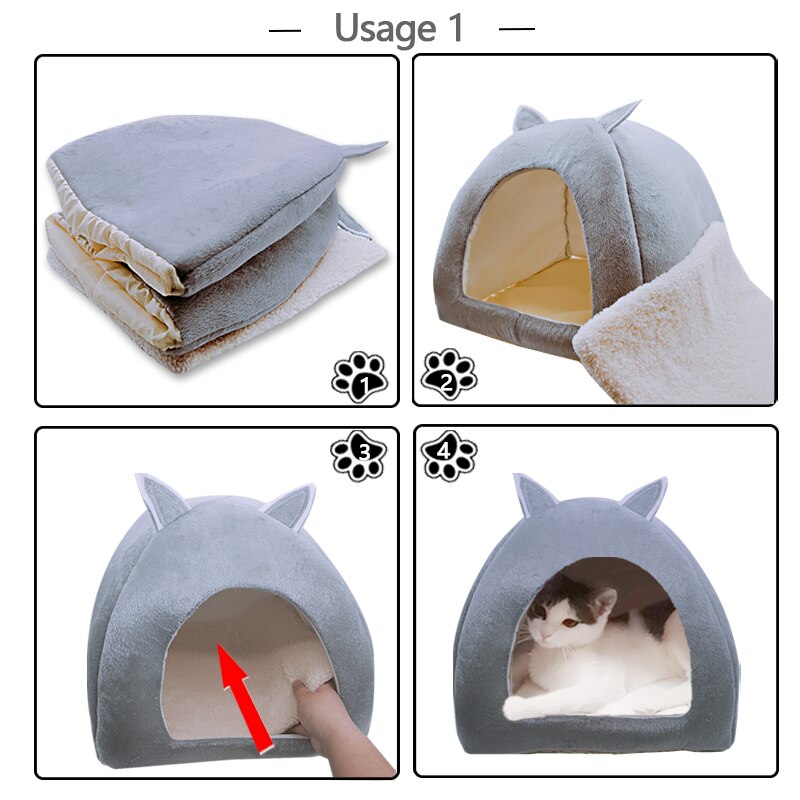 — Usage 1 —

1

2

3

4