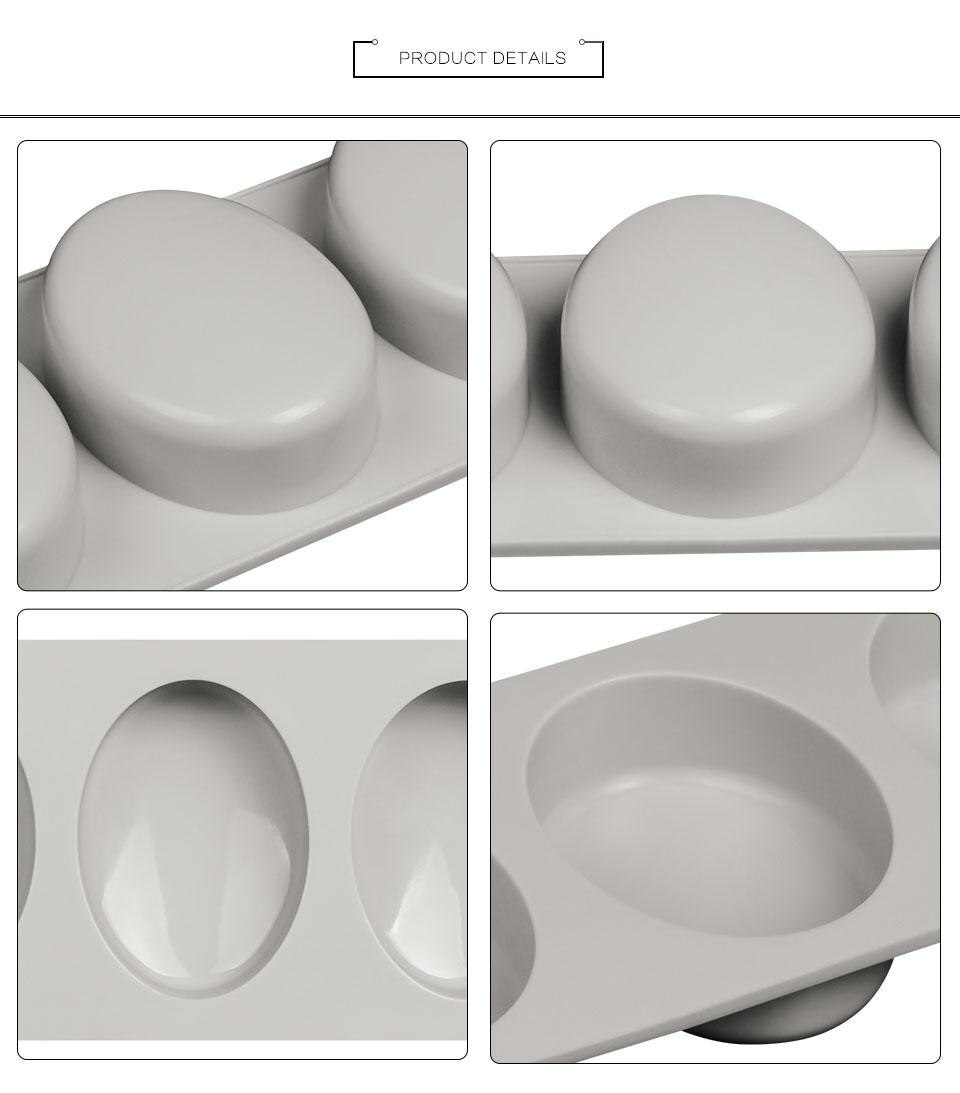 PRODUCT DETAILS