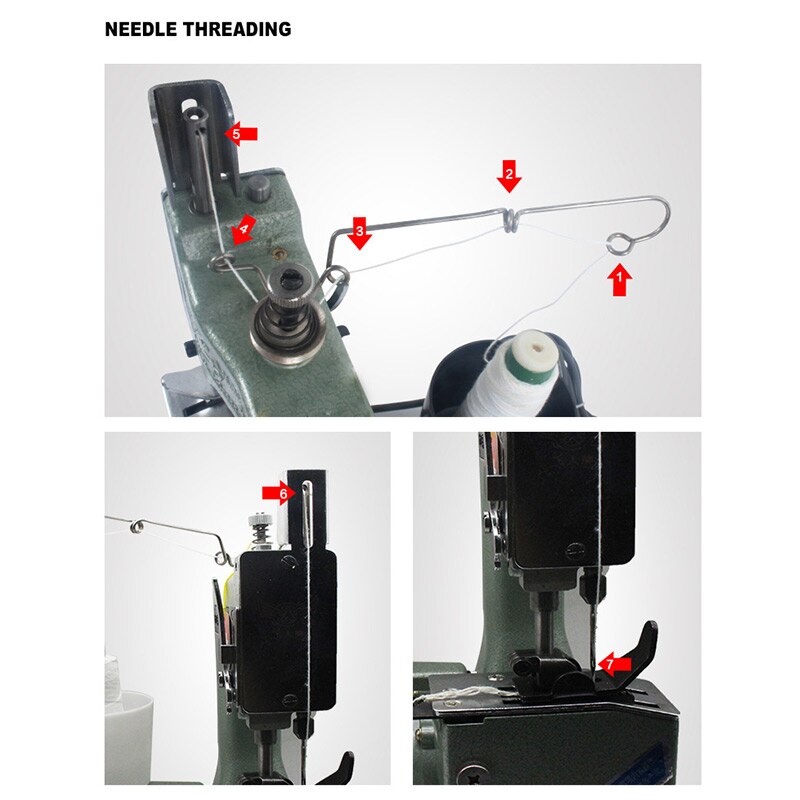 NEEDLE THREADING

5
2
4
3
1
6
7