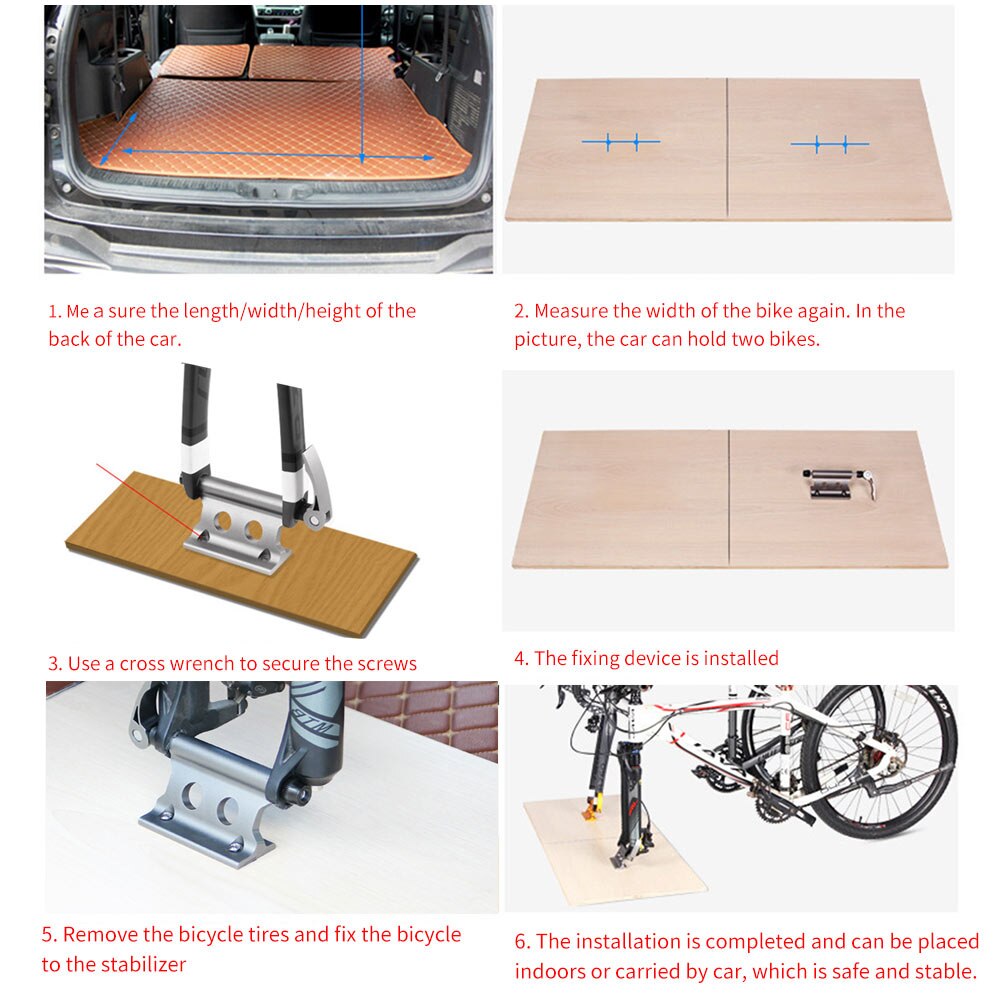 1. Me a sure the length/width/height of the back of the car.

2. Measure the width of the bike again. In the picture, the car can hold two bikes.

3. Use a cross wrench to secure the screws

4. The fixing device is installed

5. Remove the bicycle tires and fix the bicycle to the stabilizer

6. The installation is completed and can be placed indoors or carried by car, which is safe and stable.