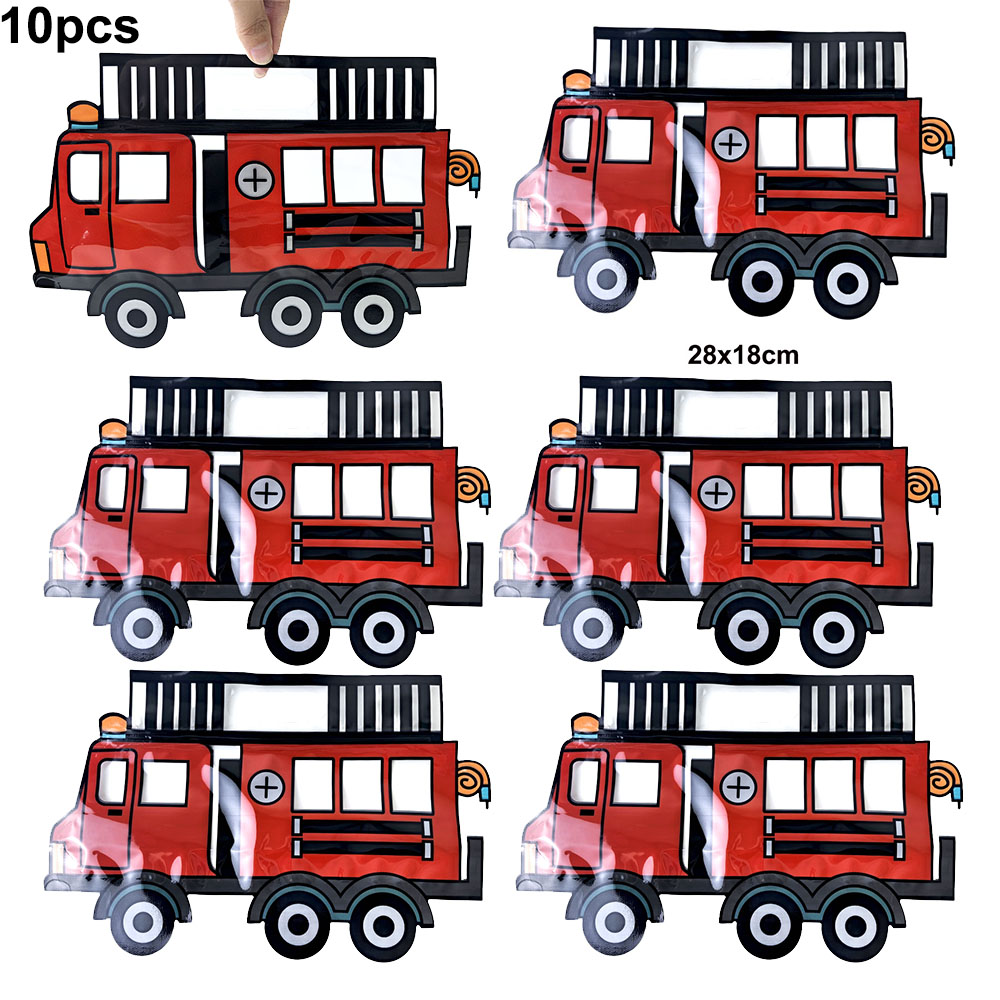 10pcs

28x18cm