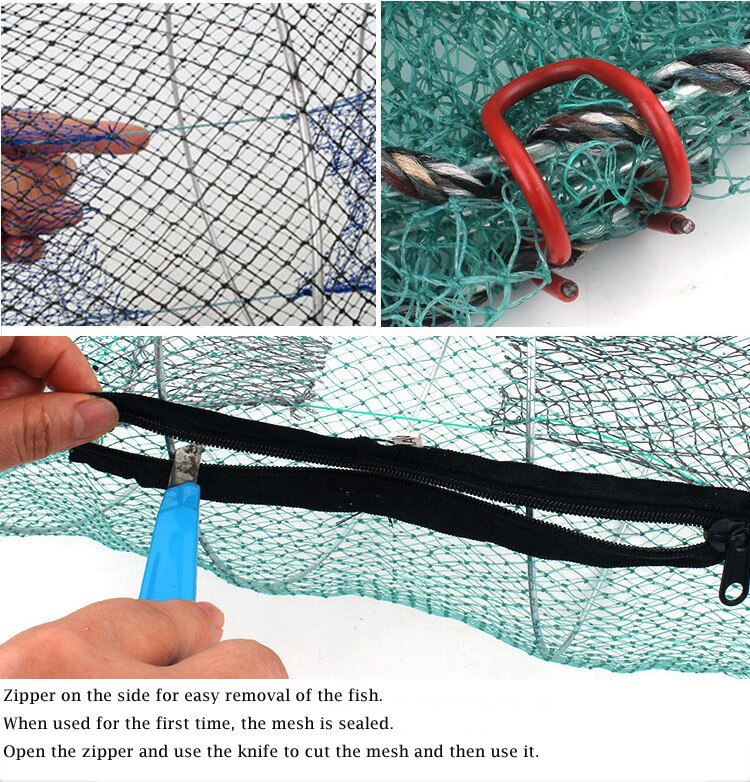 Zipper on the side for easy removal of the fish.
When used for the first time, the mesh is sealed.
Open the zipper and use the knife to cut the mesh and then use it.