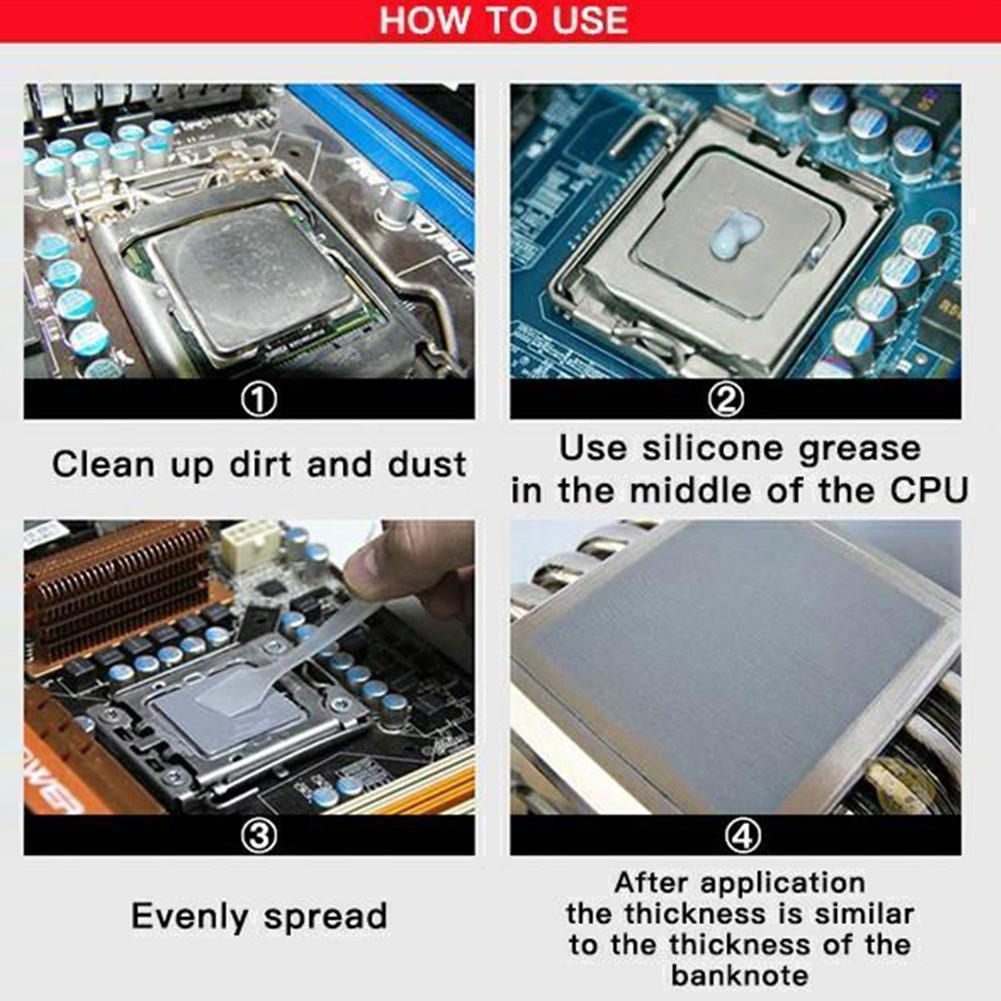 HOW TO USE

①

Clean up dirt and dust

②

Use silicone grease in the middle of the CPU

③

Evenly spread

④

After application the thickness is similar to the thickness of the banknote