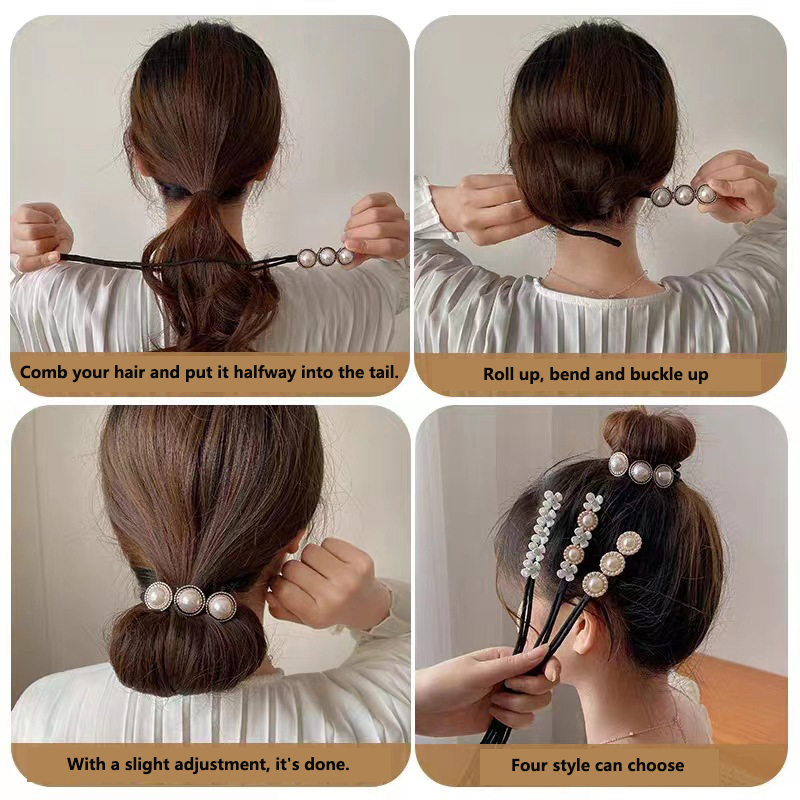 Comb your hair and put it halfway into the tail.

Roll up, bend and buckle up

With a slight adjustment, it's done.

Four style can choose