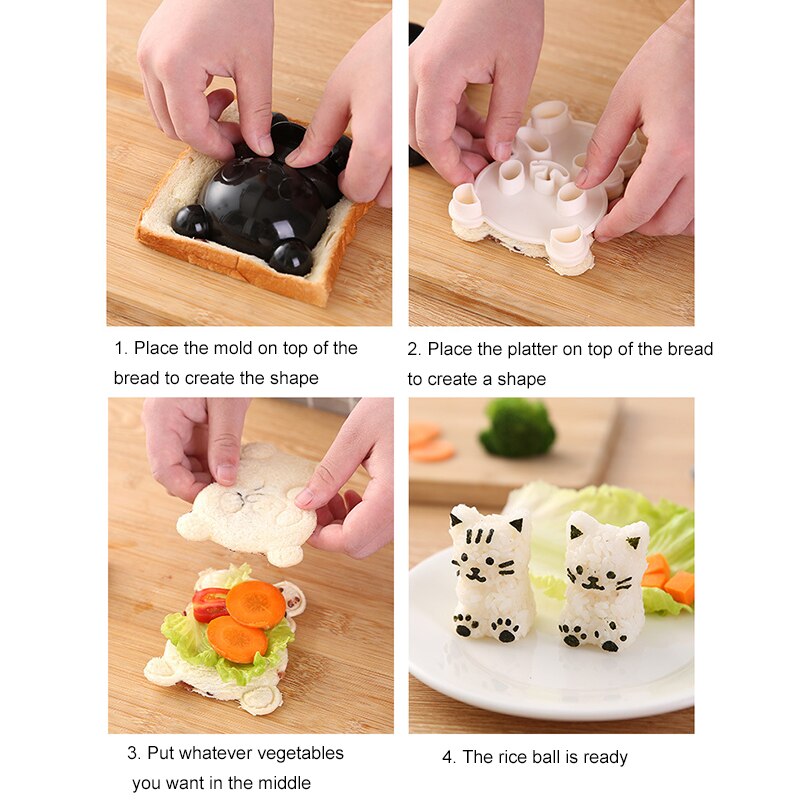 1. Place the mold on top of the bread to create the shape

2. Place the platter on top of the bread to create a shape

3. Put whatever vegetables you want in the middle

4. The rice ball is ready