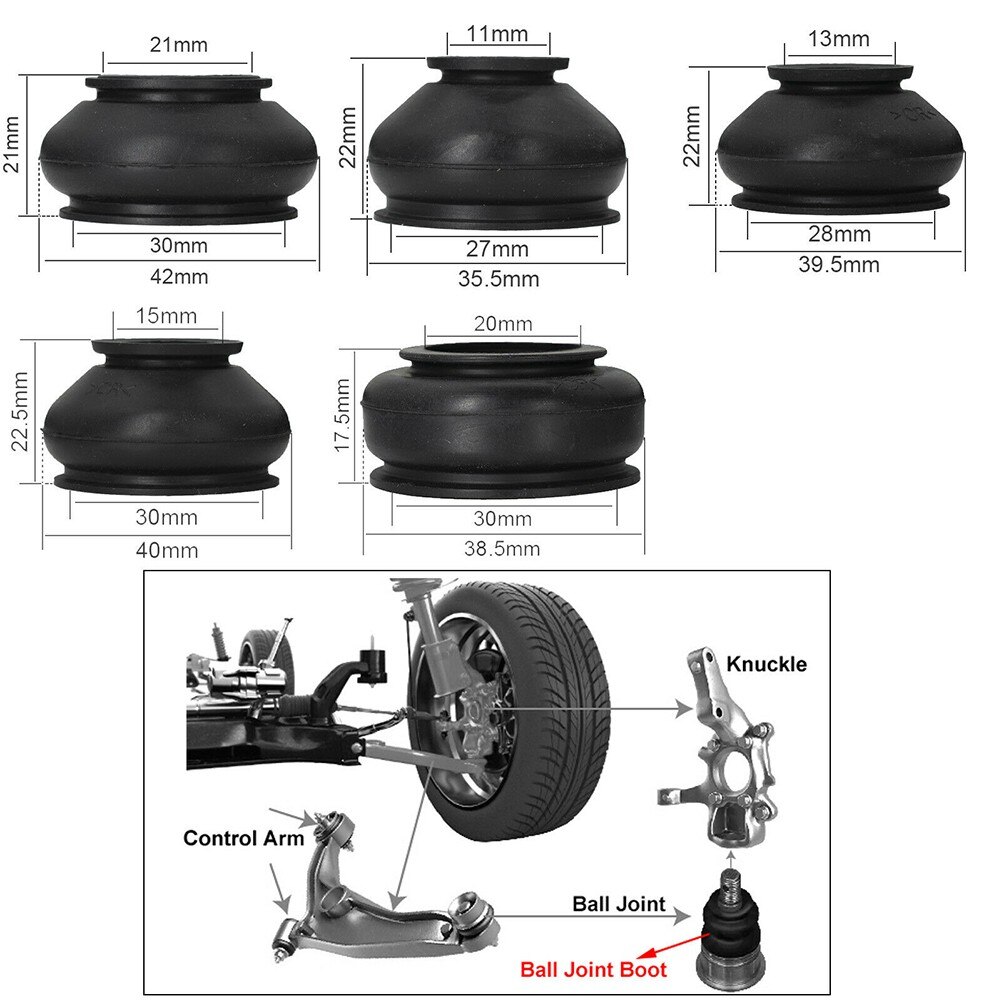 21mm
21mm
30mm
42mm

11mm
22mm
27mm
35.5mm

13mm
22mm
28mm
39.5mm

15mm
22.5mm
30mm
40mm

20mm
17.5mm
30mm
38.5mm

Knuckle
Control Arm
Ball Joint
Ball Joint Boot