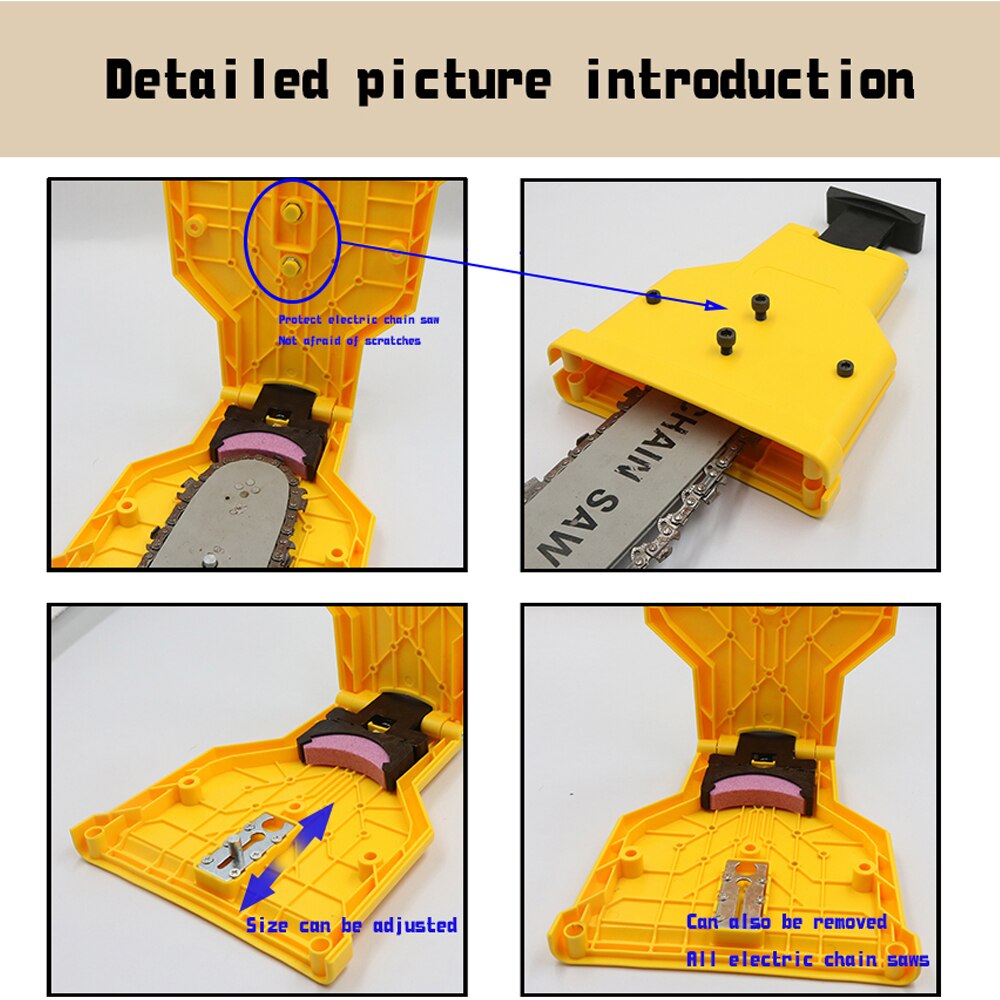 Detailed picture introduction

Protect electric chain saw
Not afraid of scratches

CHAIN SAW

Size can be adjusted

Can also be removed
All electric chain saws