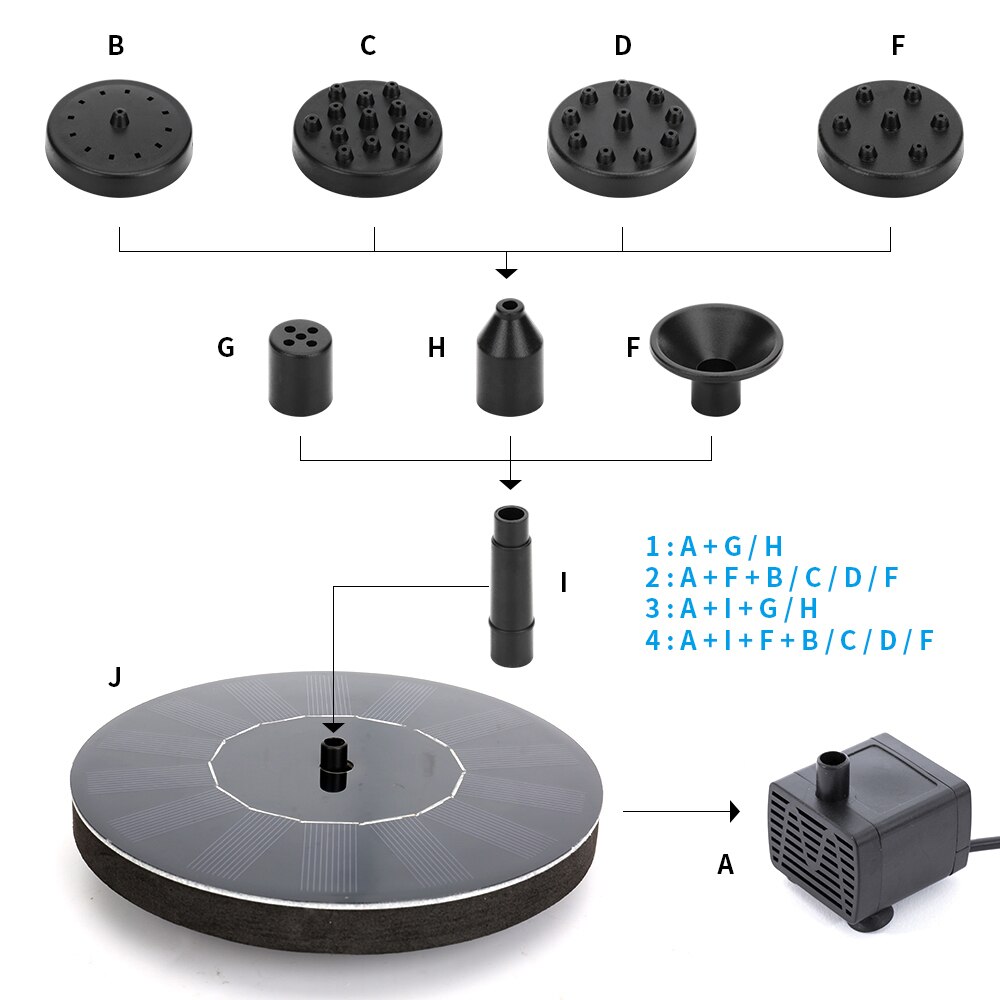 B C D F

G H F

I

1 : A + G / H
2 : A + F + B / C / D / F
3 : A + I + G / H
4 : A + I + F + B / C / D / F

J

A