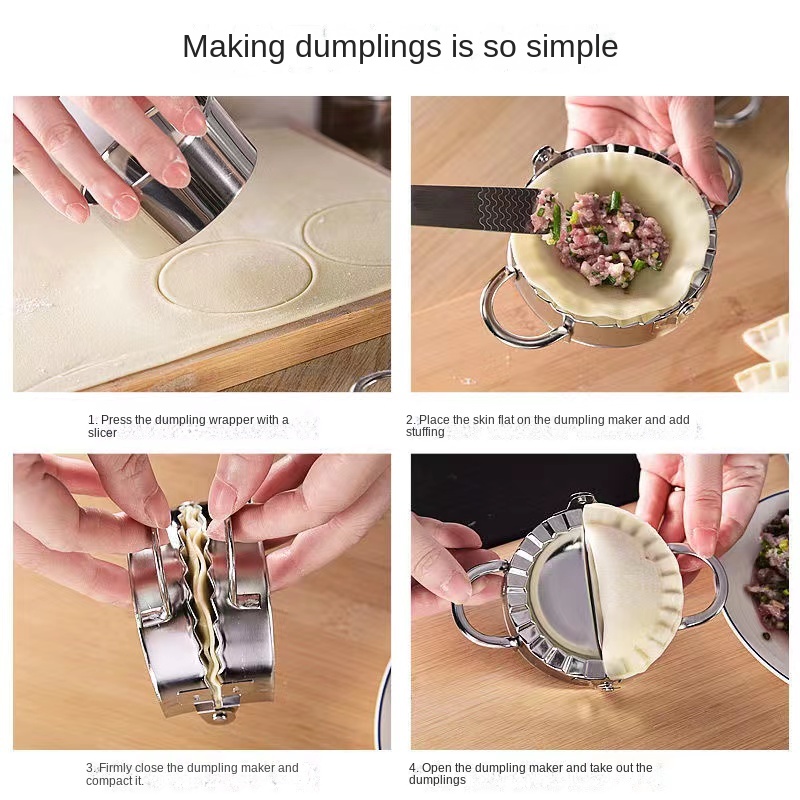 Making dumplings is so simple

1. Press the dumpling wrapper with a slicer

2. Place the skin flat on the dumpling maker and add stuffing

3. Firmly close the dumpling maker and compact it.

4. Open the dumpling maker and take out the dumplings