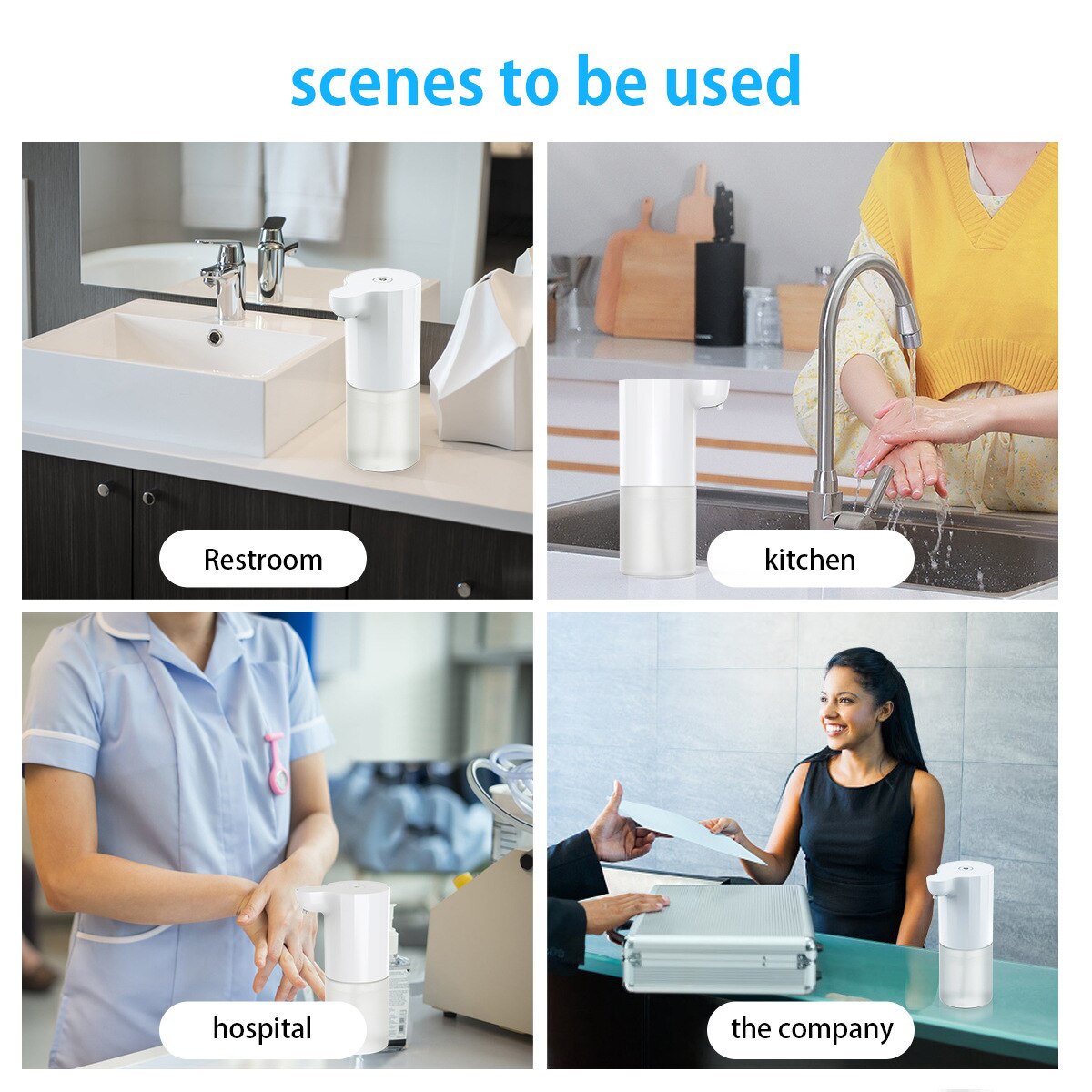 scenes to be used

Restroom

kitchen

hospital

the company