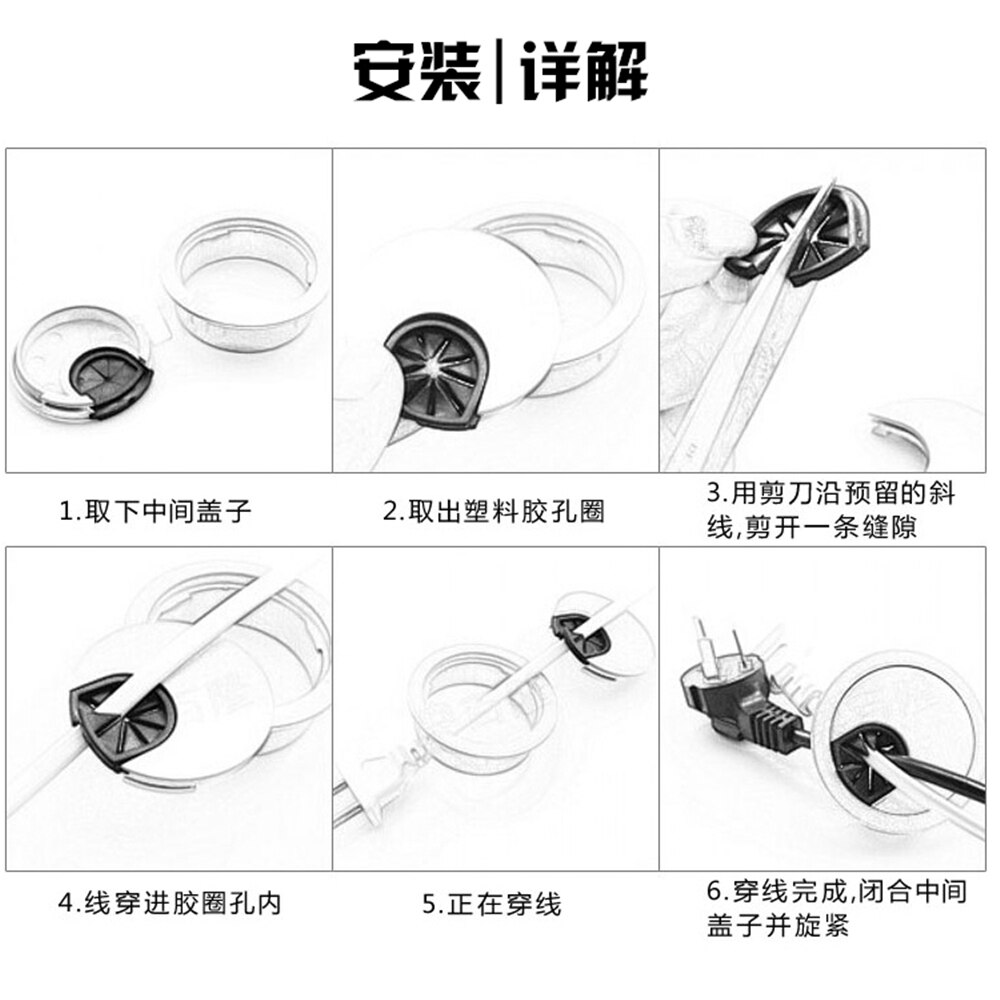 安装|详解

1.取下中间盖子

2.取出塑料胶孔圈

3.用剪刀沿预留的斜线,剪开一条缝隙

4.线穿进胶圈孔内

5.正在穿线

6.穿线完成,闭合中间盖子并旋紧