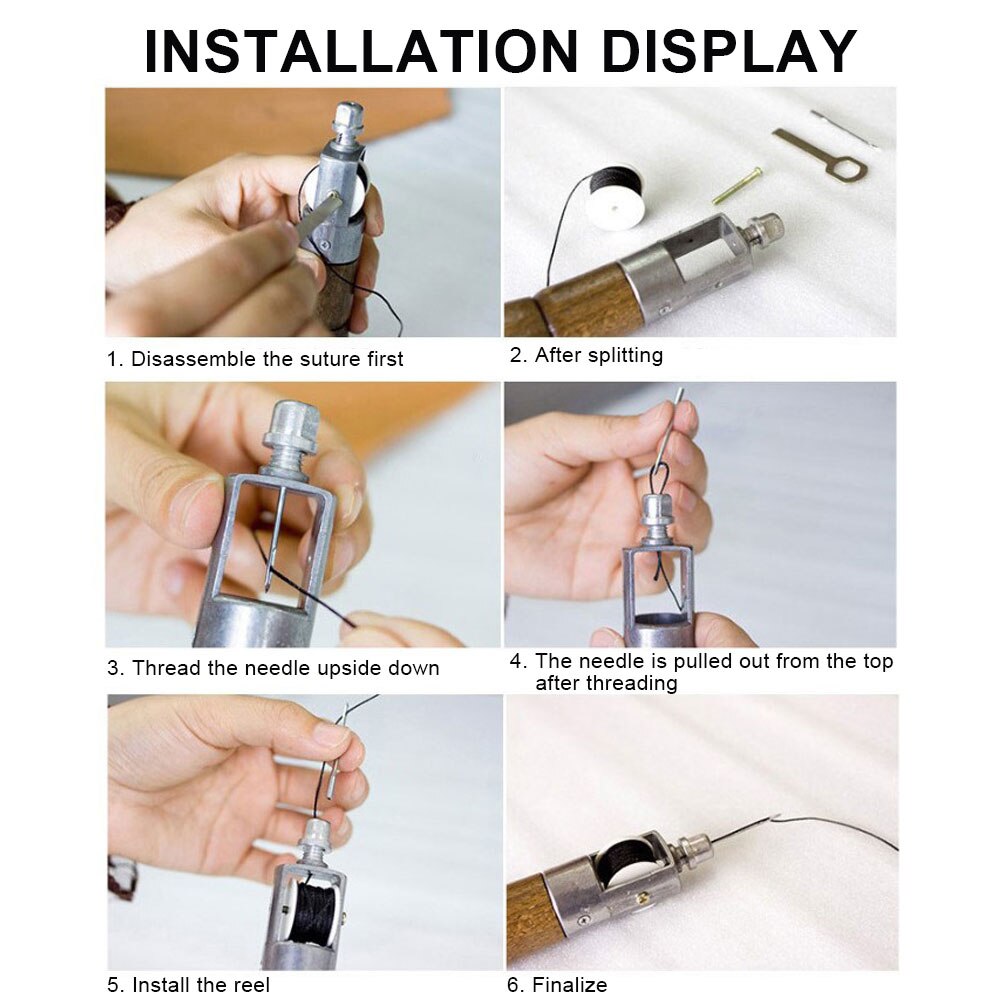 INSTALLATION DISPLAY

1. Disassemble the suture first

2. After splitting

3. Thread the needle upside down

4. The needle is pulled out from the top after threading

5. Install the reel

6. Finalize