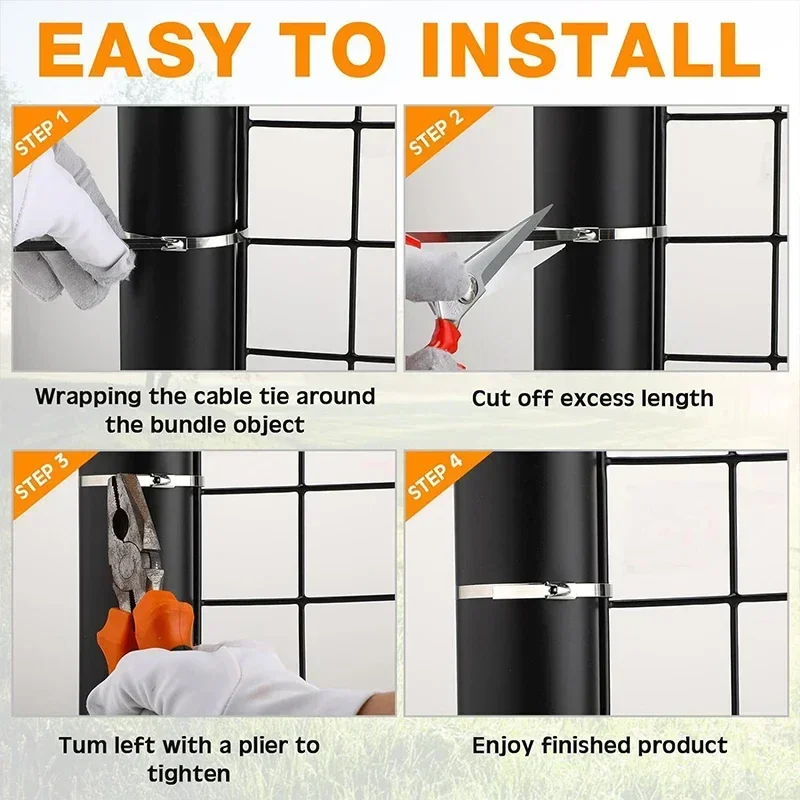 EASY TO INSTALL

STEP 1

Wrapping the cable tie around the bundle object

STEP 2

Cut off excess length

STEP 3

Tum left with a plier to tighten

STEP 4

Enjoy finished product