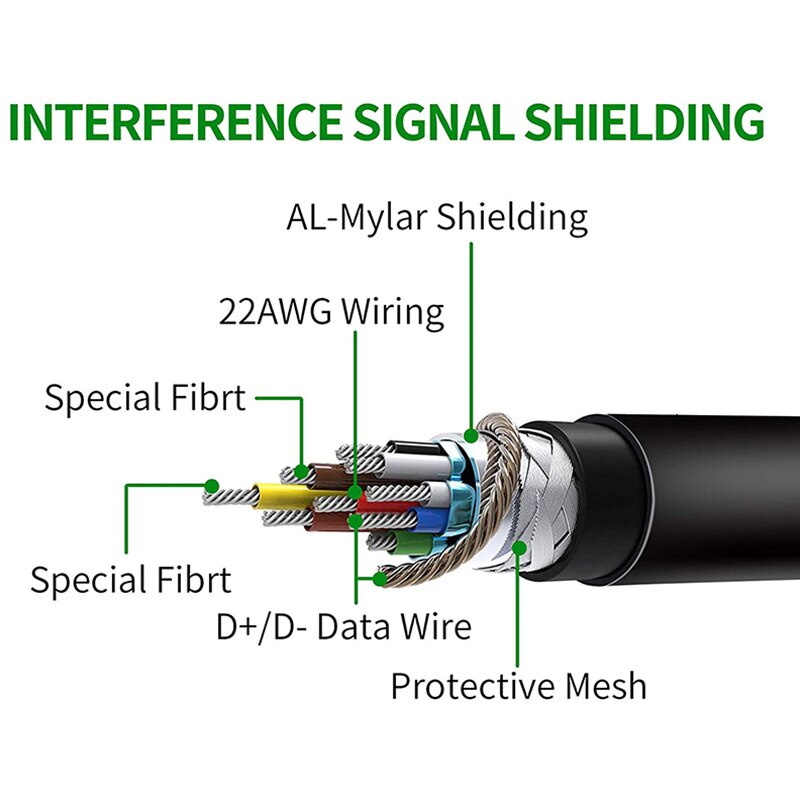 INTERFERENCE SIGNAL SHIELDING

AL-Mylar Shielding

22AWG Wiring

Special Fibrt

Special Fibrt

D+/D- Data Wire

Protective Mesh