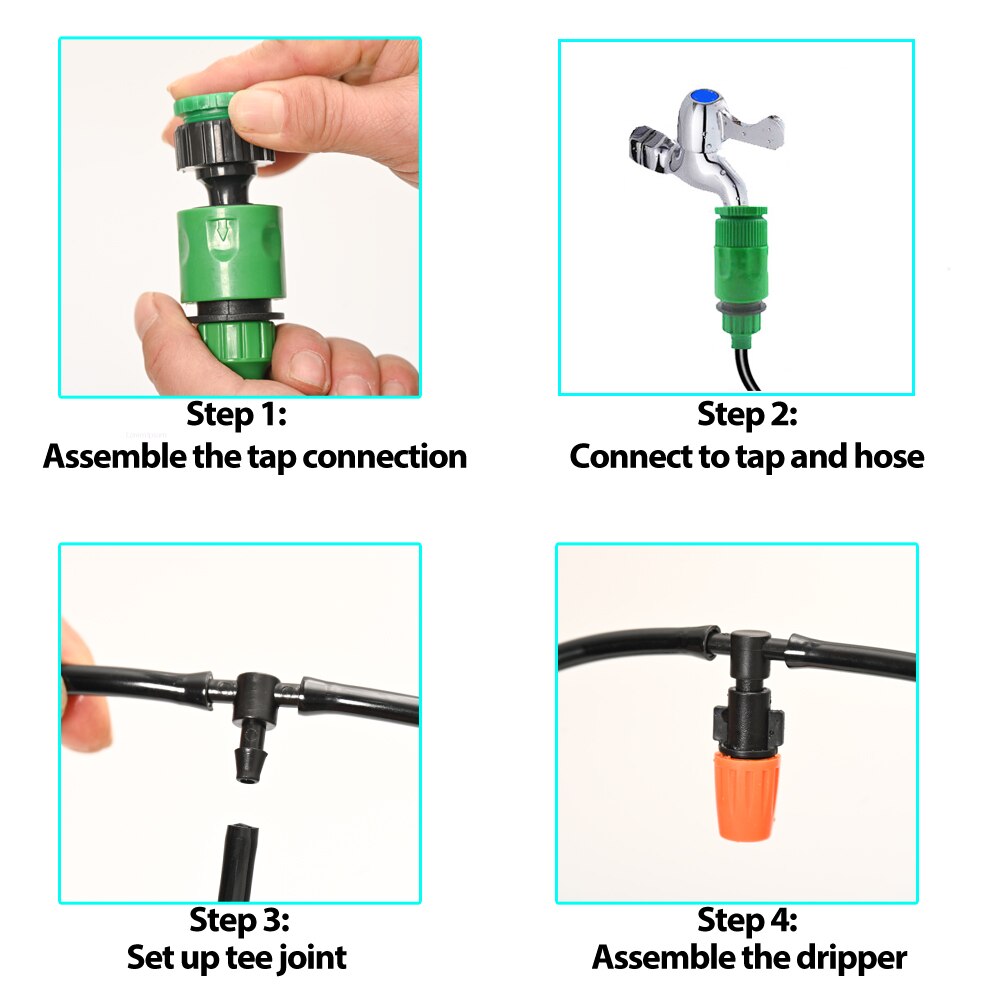 Step 1:
Assemble the tap connection

Step 2:
Connect to tap and hose

Step 3:
Set up tee joint

Step 4:
Assemble the dripper