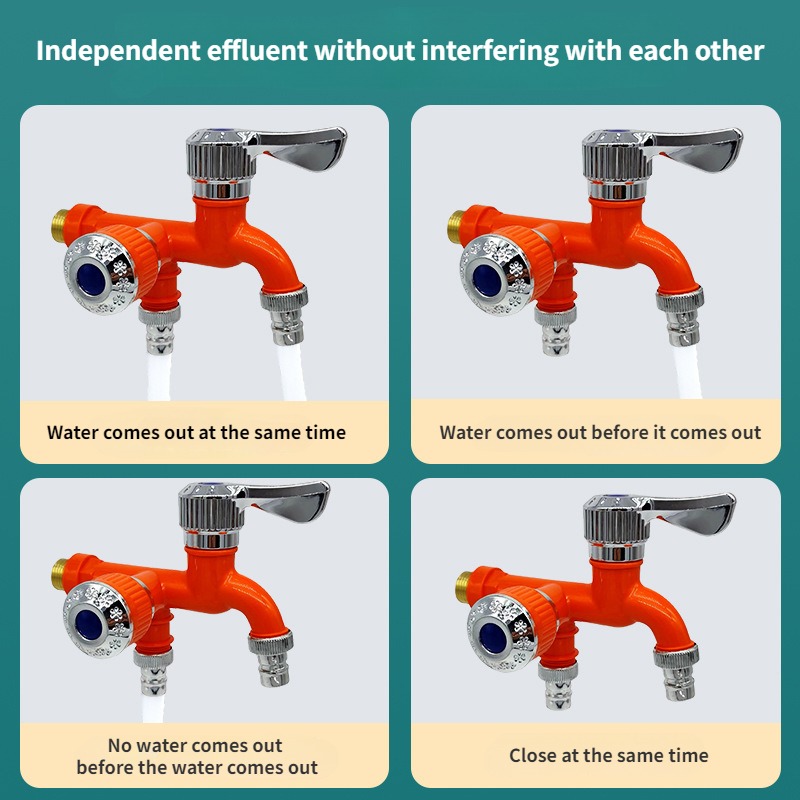 Independent effluent without interfering with each other

Water comes out at the same time

Water comes out before it comes out

No water comes out before the water comes out

Close at the same time