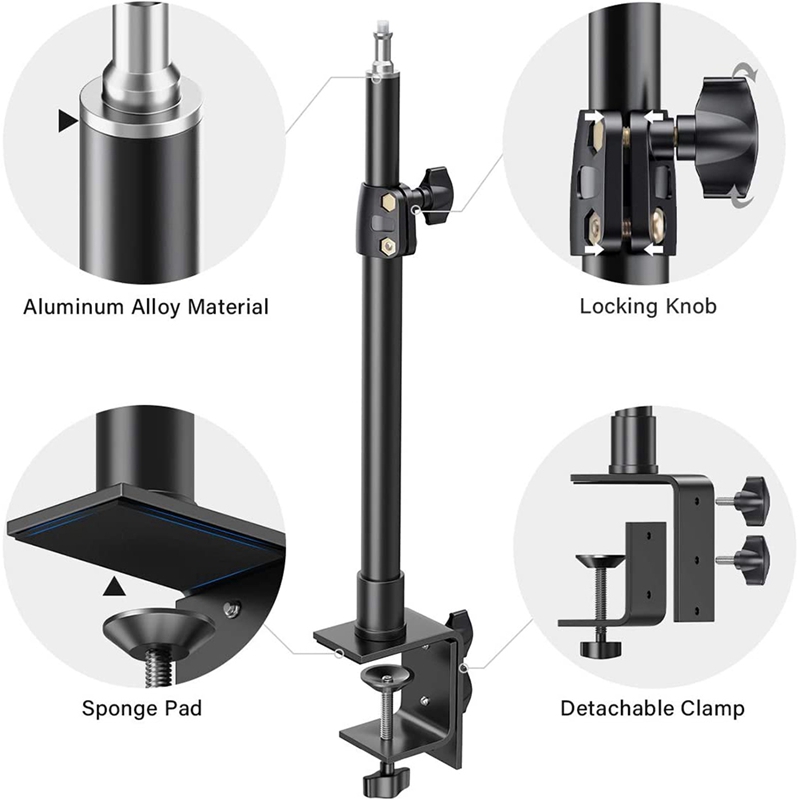 Aluminum Alloy Material

Locking Knob

Sponge Pad

Detachable Clamp