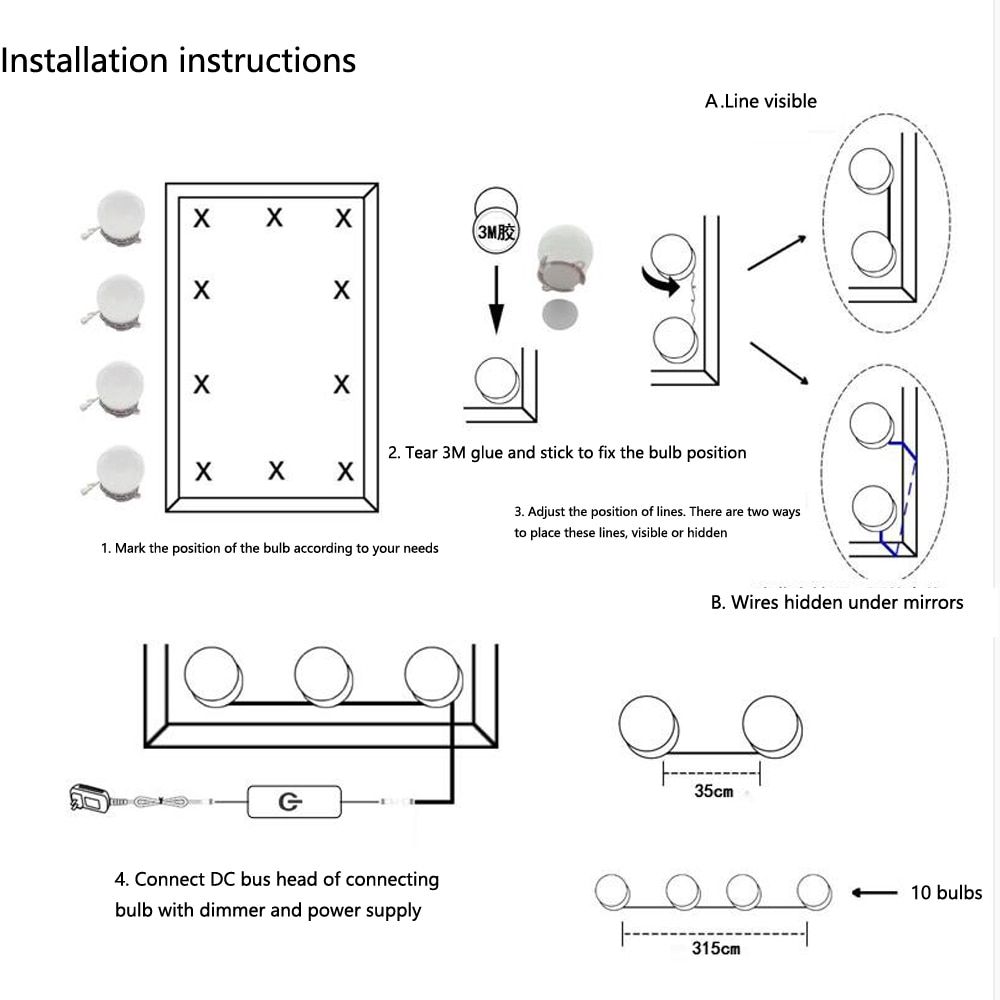 Installation instructions

A.Line visible

X X X
X X
X X
X X X

3M胶

2. Tear 3M glue and stick to fix the bulb position

3. Adjust the position of lines. There are two ways to place these lines, visible or hidden

1. Mark the position of the bulb according to your needs

B. Wires hidden under mirrors

35cm

4. Connect DC bus head of connecting bulb with dimmer and power supply

10 bulbs

315cm