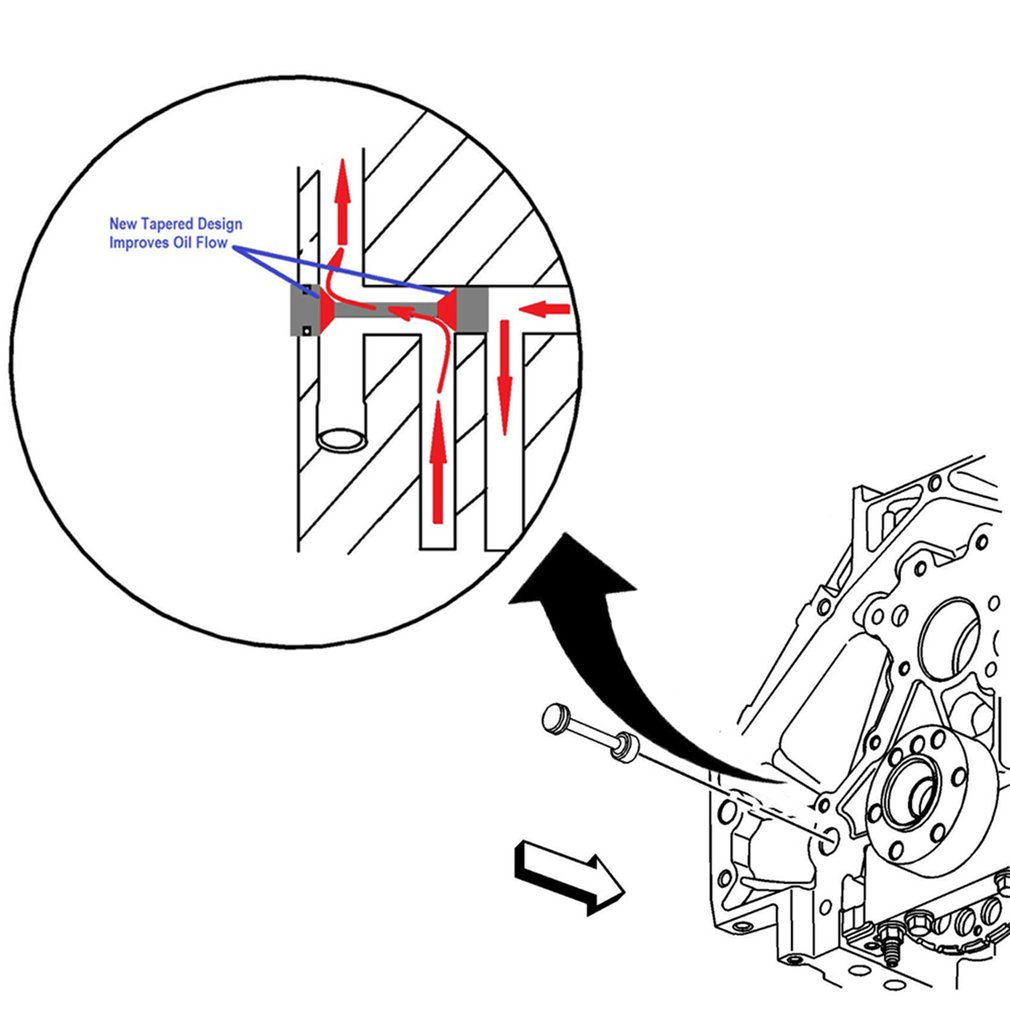 New Tapered Design
Improves Oil Flow