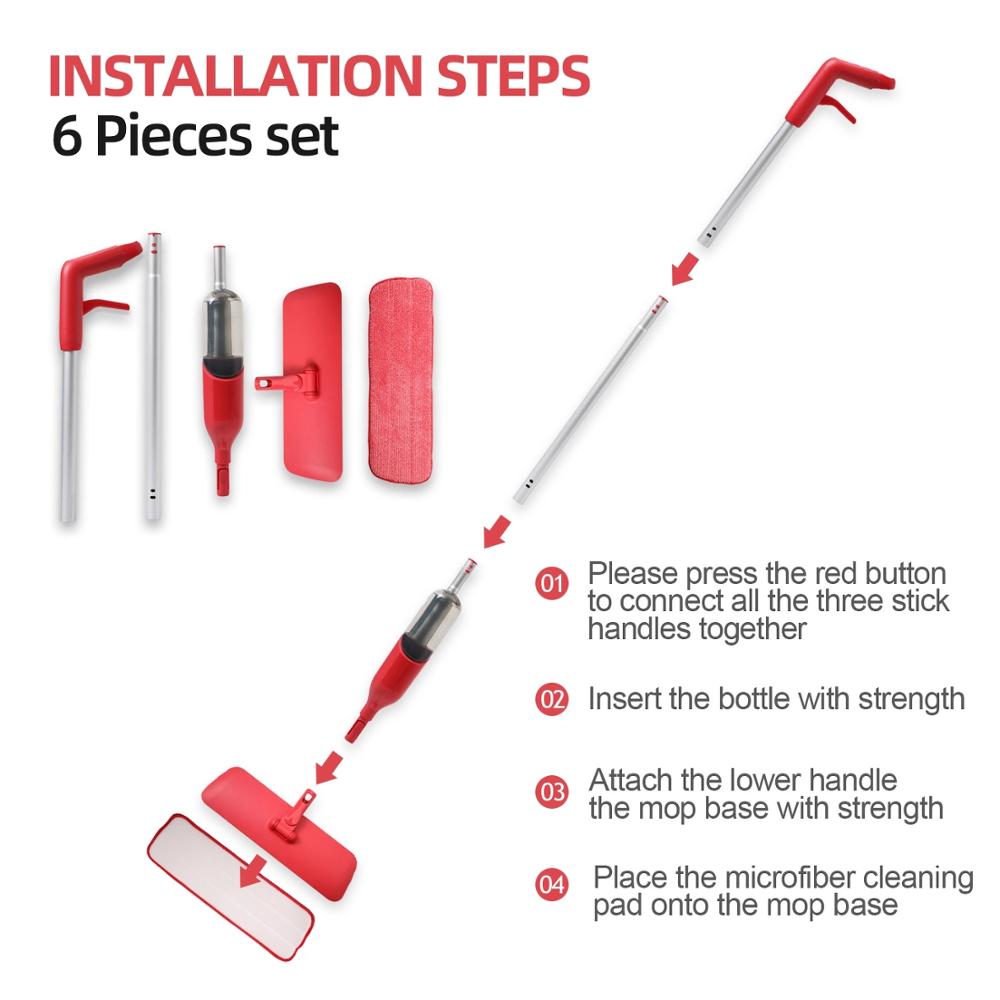 INSTALLATION STEPS
6 Pieces set

01 Please press the red button to connect all the three stick handles together

02 Insert the bottle with strength

03 Attach the lower handle the mop base with strength

04 Place the microfiber cleaning pad onto the mop base