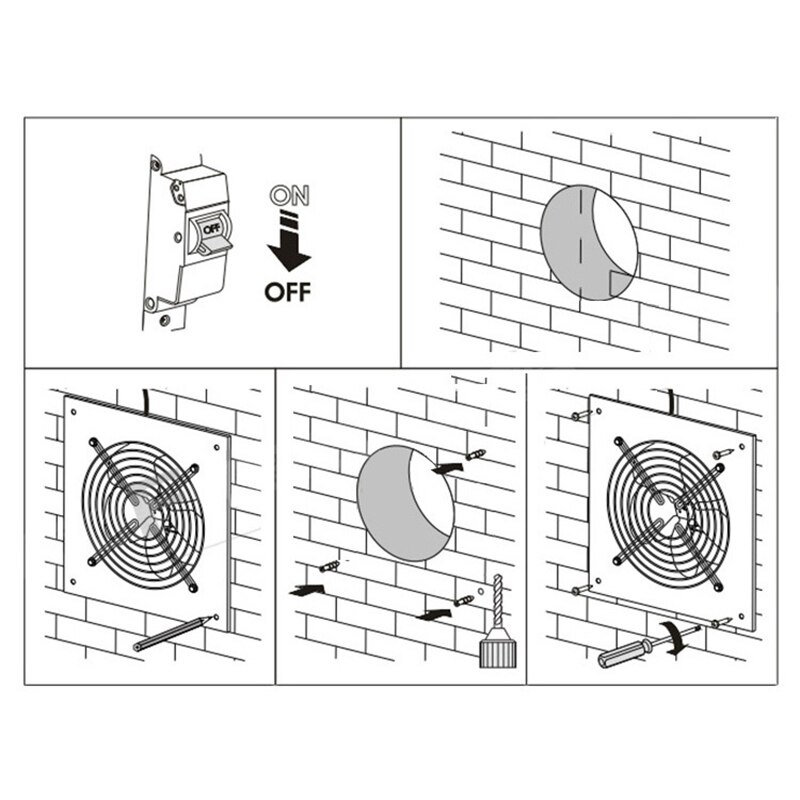 OFF

ON

OFF