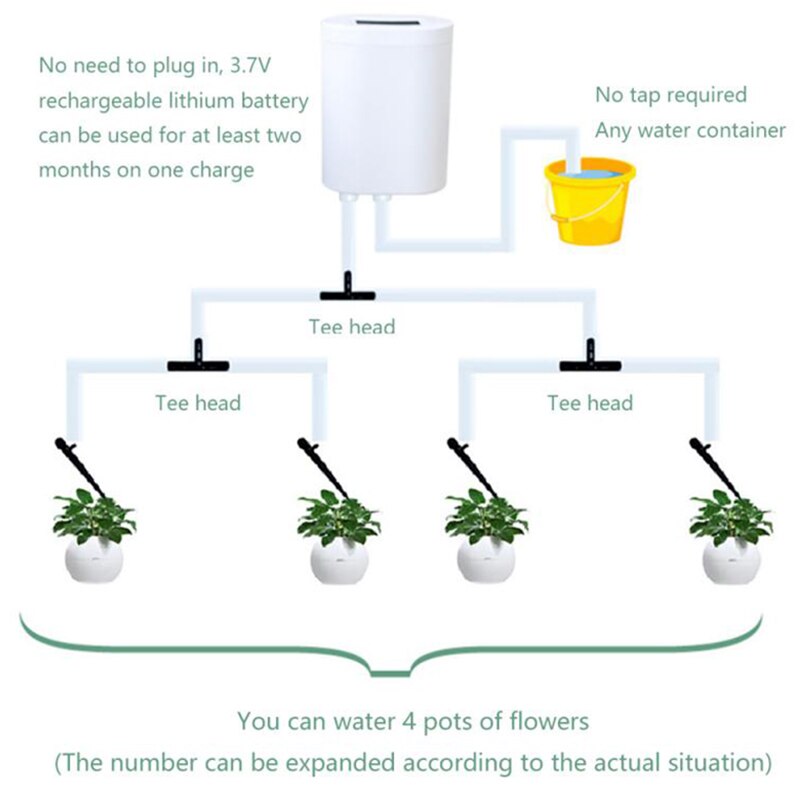 No need to plug in, 3.7V rechargeable lithium battery can be used for at least two months on one charge

No tap required
Any water container

Tee head

Tee head

Tee head

You can water 4 pots of flowers
(The number can be expanded according to the actual situation)