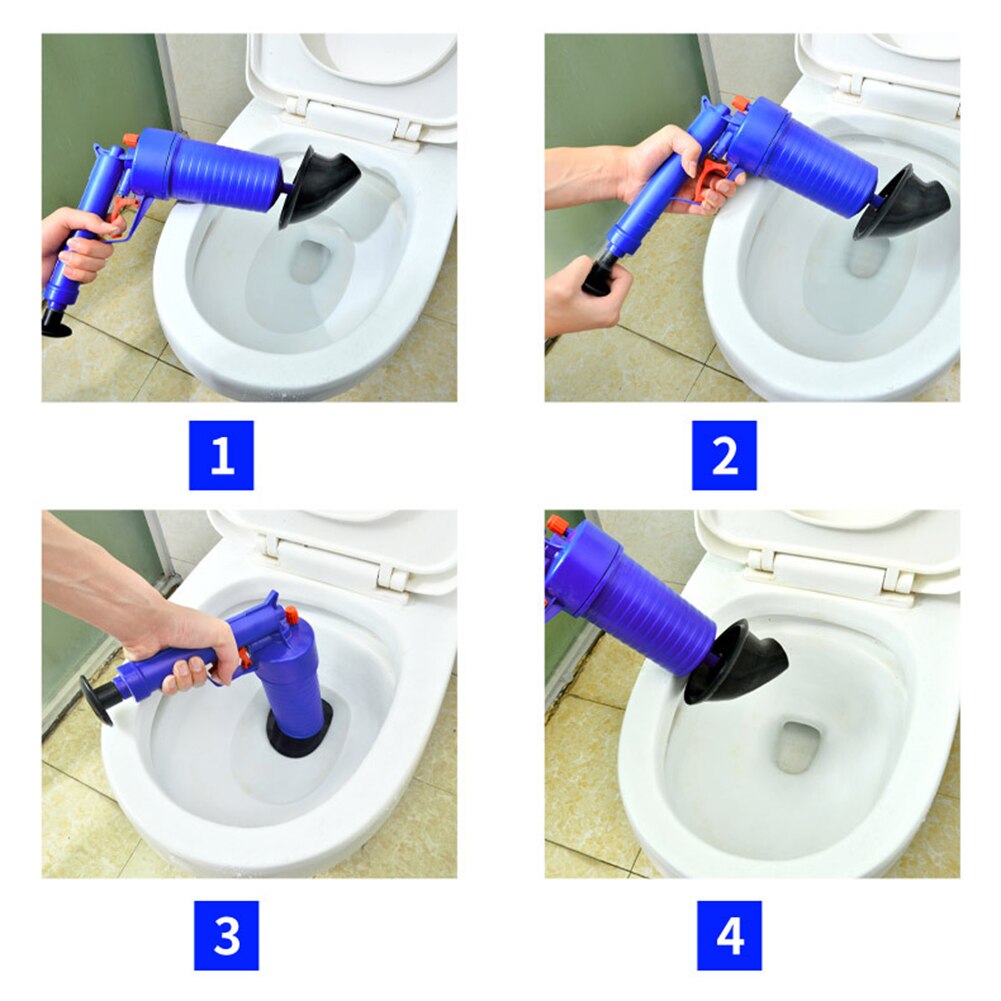 1

2

3

4