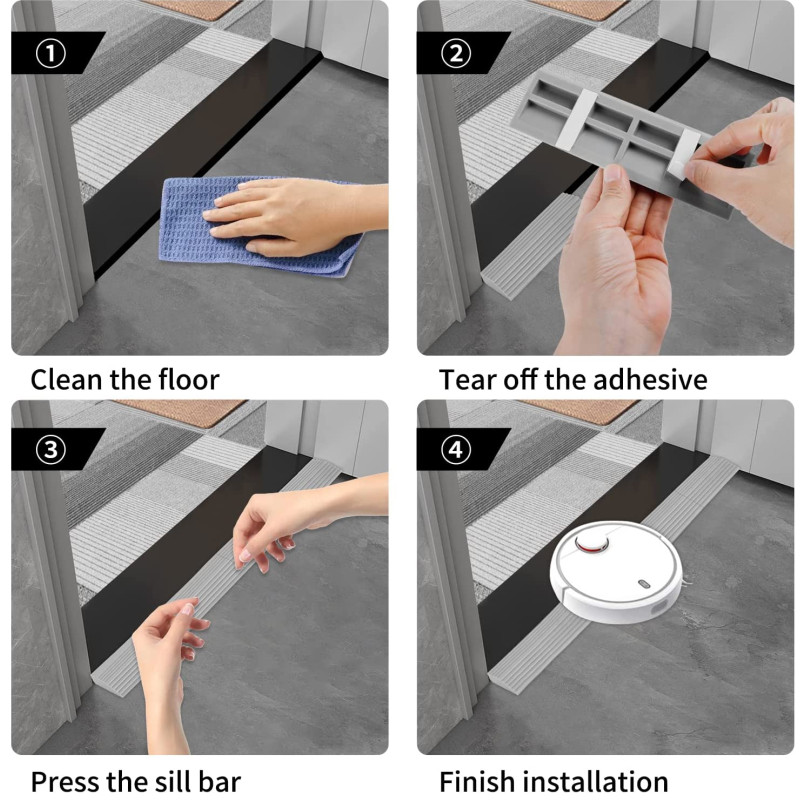 ①

Clean the floor

②

Tear off the adhesive

③

Press the sill bar

④

Finish installation