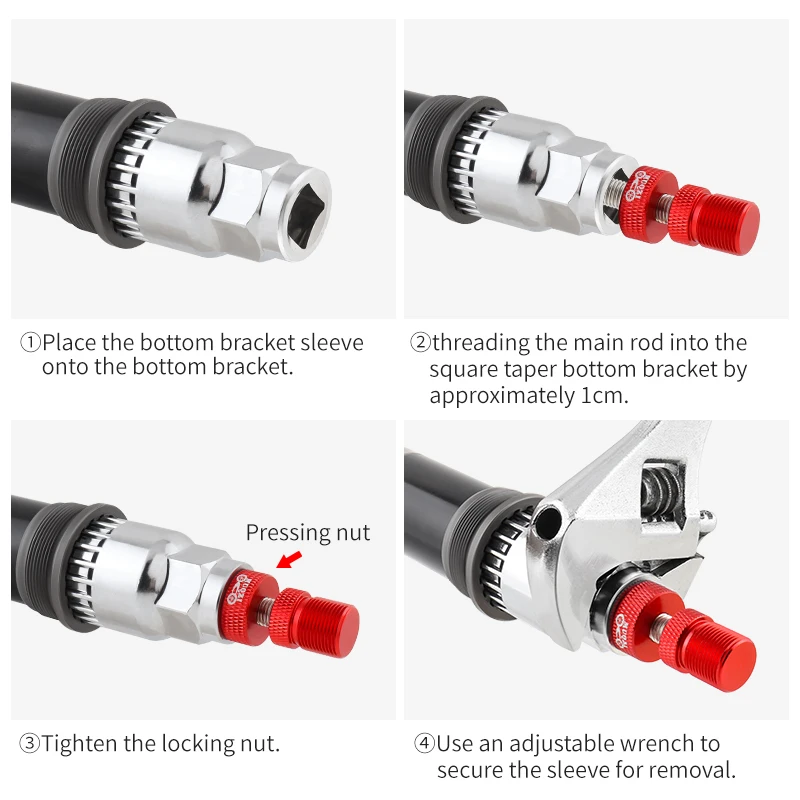 ①Place the bottom bracket sleeve onto the bottom bracket.

②threading the main rod into the square taper bottom bracket by approximately 1cm.

Pressing nut

③Tighten the locking nut.

④Use an adjustable wrench to secure the sleeve for removal.