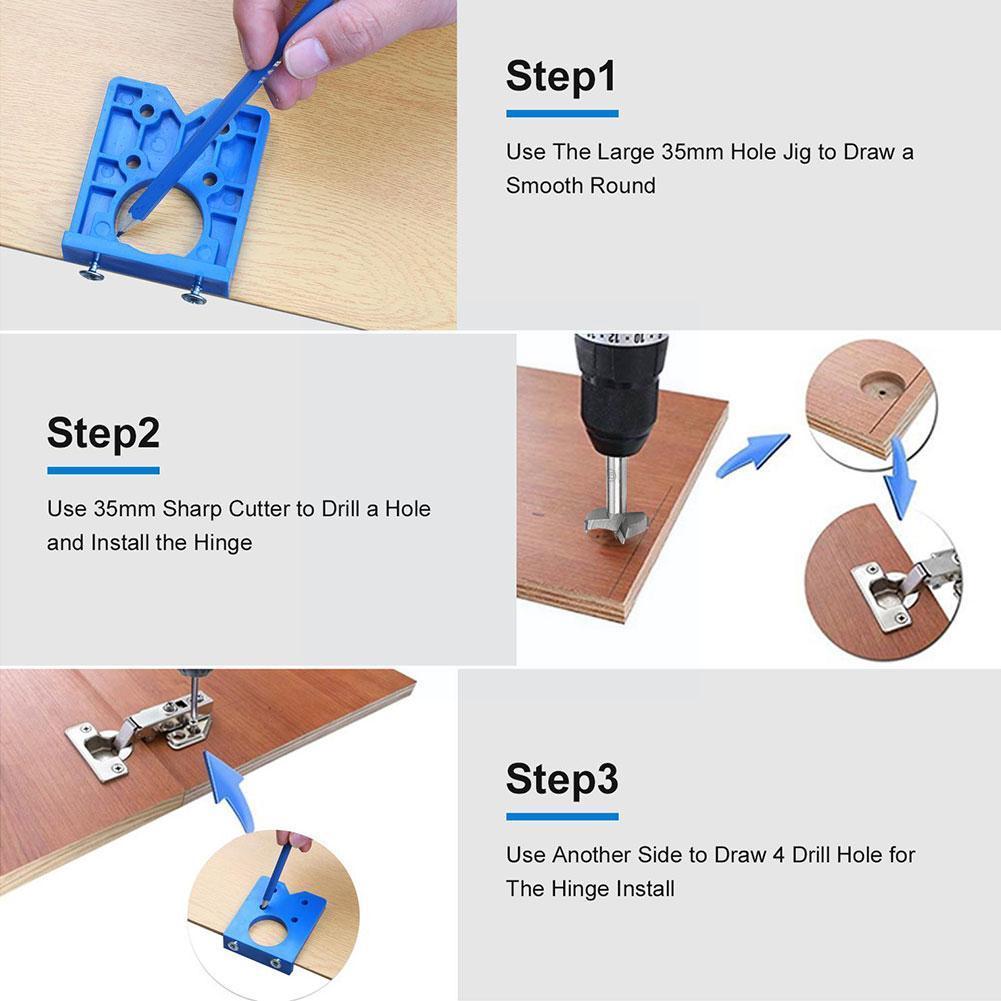 Step1

Use The Large 35mm Hole Jig to Draw a Smooth Round

Step2

Use 35mm Sharp Cutter to Drill a Hole and Install the Hinge

Step3

Use Another Side to Draw 4 Drill Hole for The Hinge Install