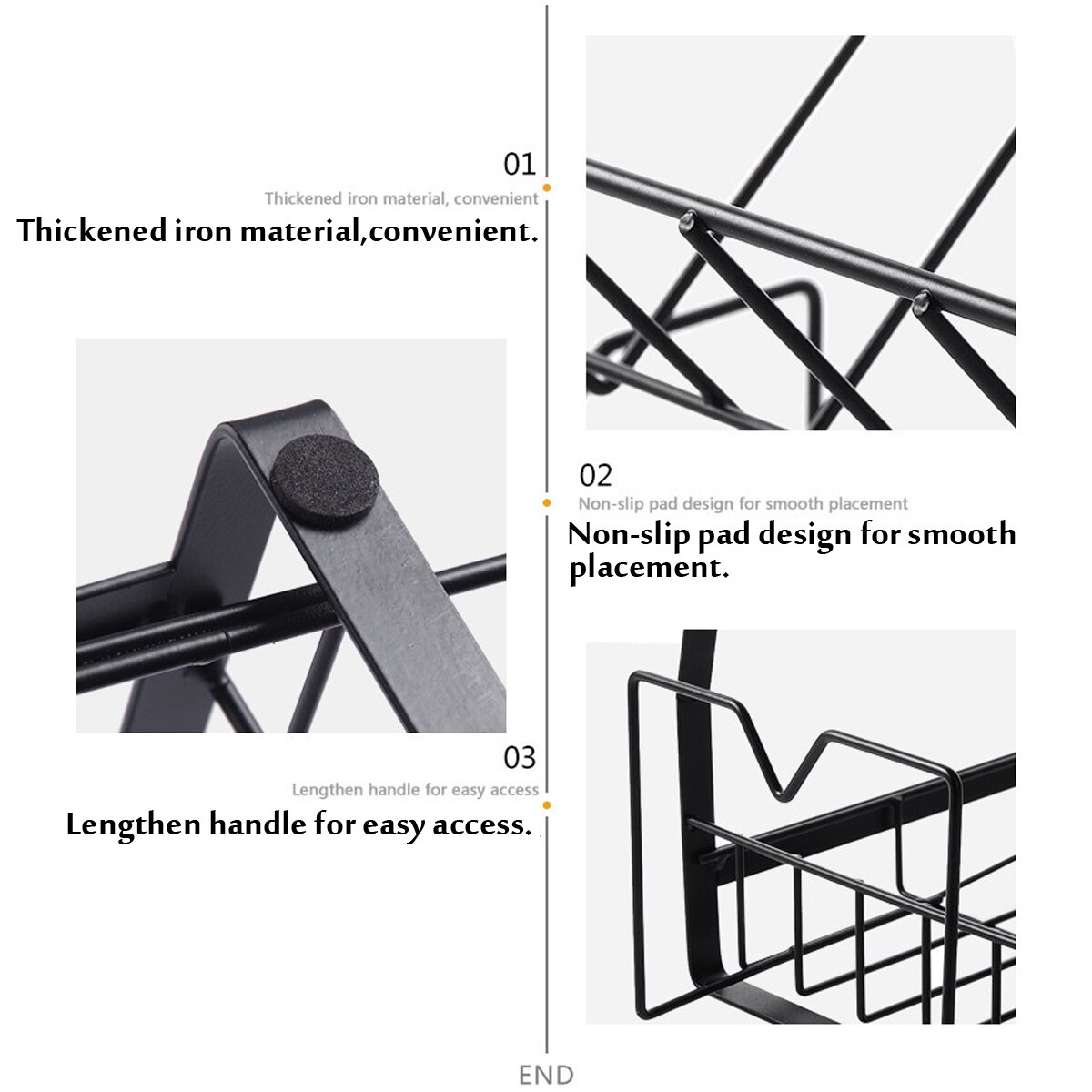 01
Thickened iron material, convenient
Thickened iron material,convenient.

02
Non-slip pad design for smooth placement
Non-slip pad design for smooth placement.

03
Lengthen handle for easy access
Lengthen handle for easy access.

END