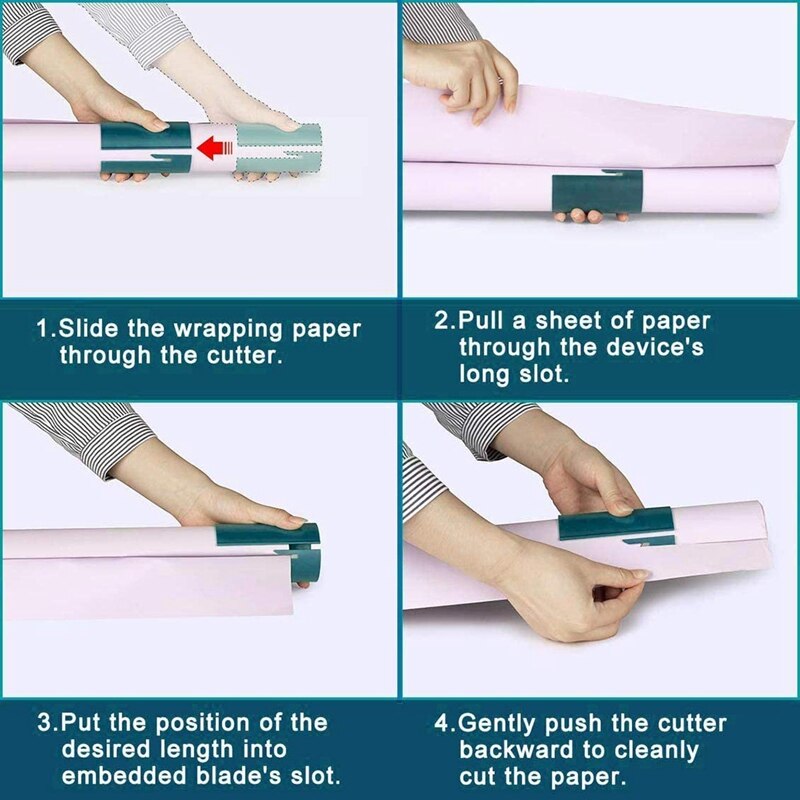 1.Slide the wrapping paper through the cutter.

2.Pull a sheet of paper through the device's long slot.

3.Put the position of the desired length into embedded blade's slot.

4.Gently push the cutter backward to cleanly cut the paper.